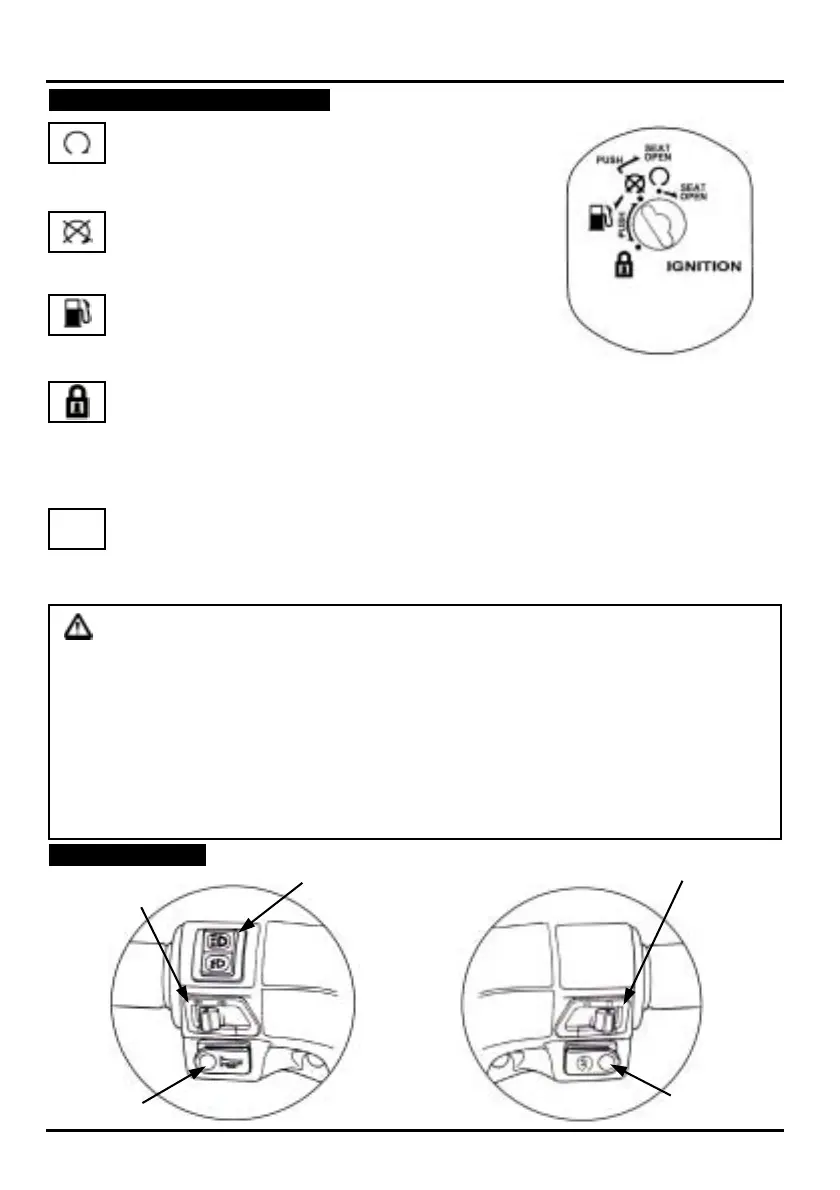 PUSH
SEAT OPEN
SEAT OPEN
PUSH
IGNITION