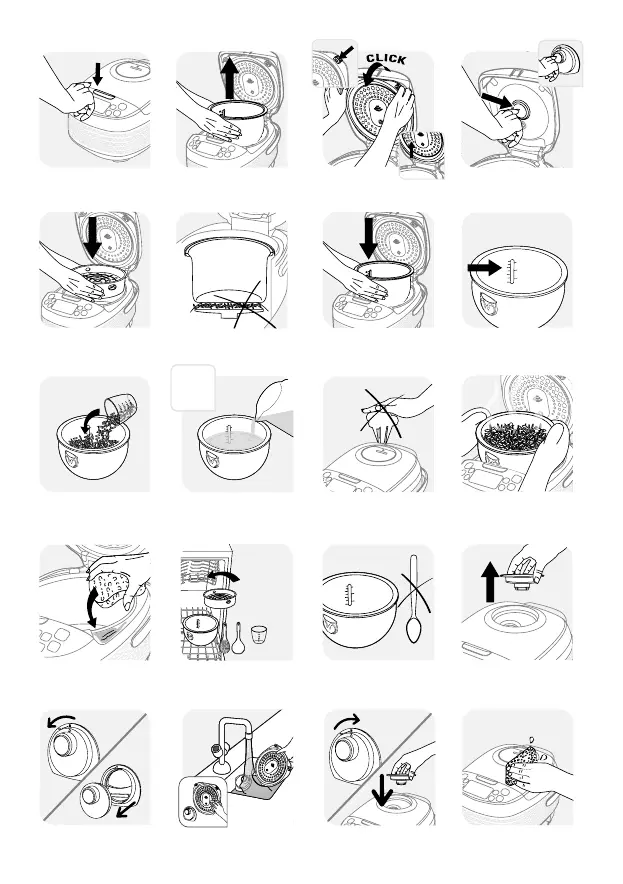 CLICK