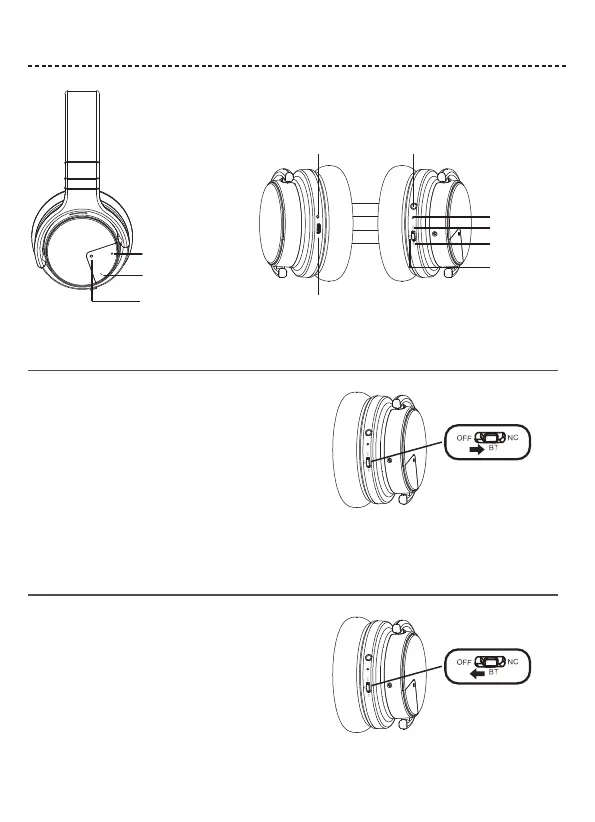 OFF NC
BT

OFF NC
BT