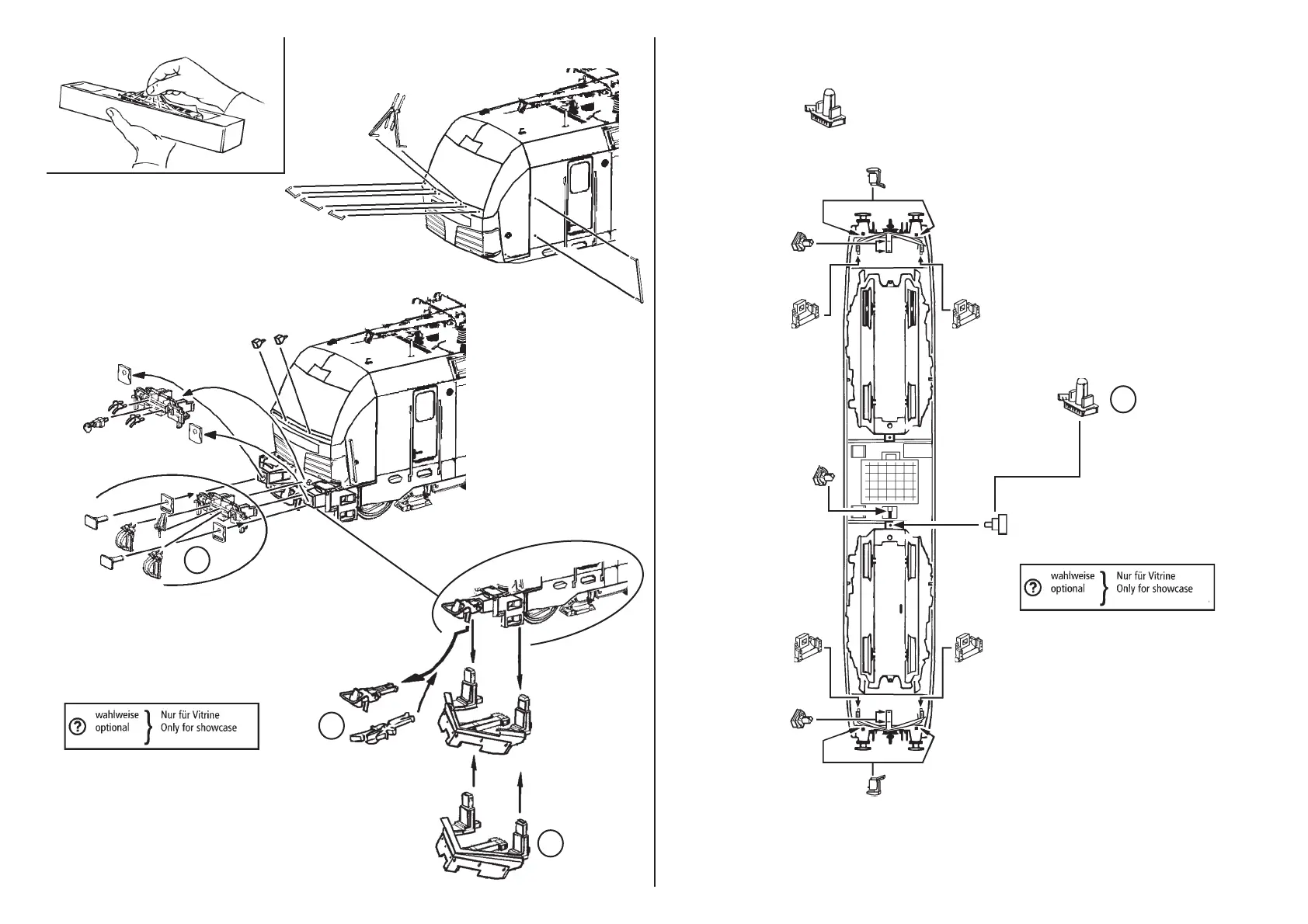 ? wahlweise optional } Nur für Vitrine Only for showcase

? wahlweise optional } Nur für Vitrine Only for showcase