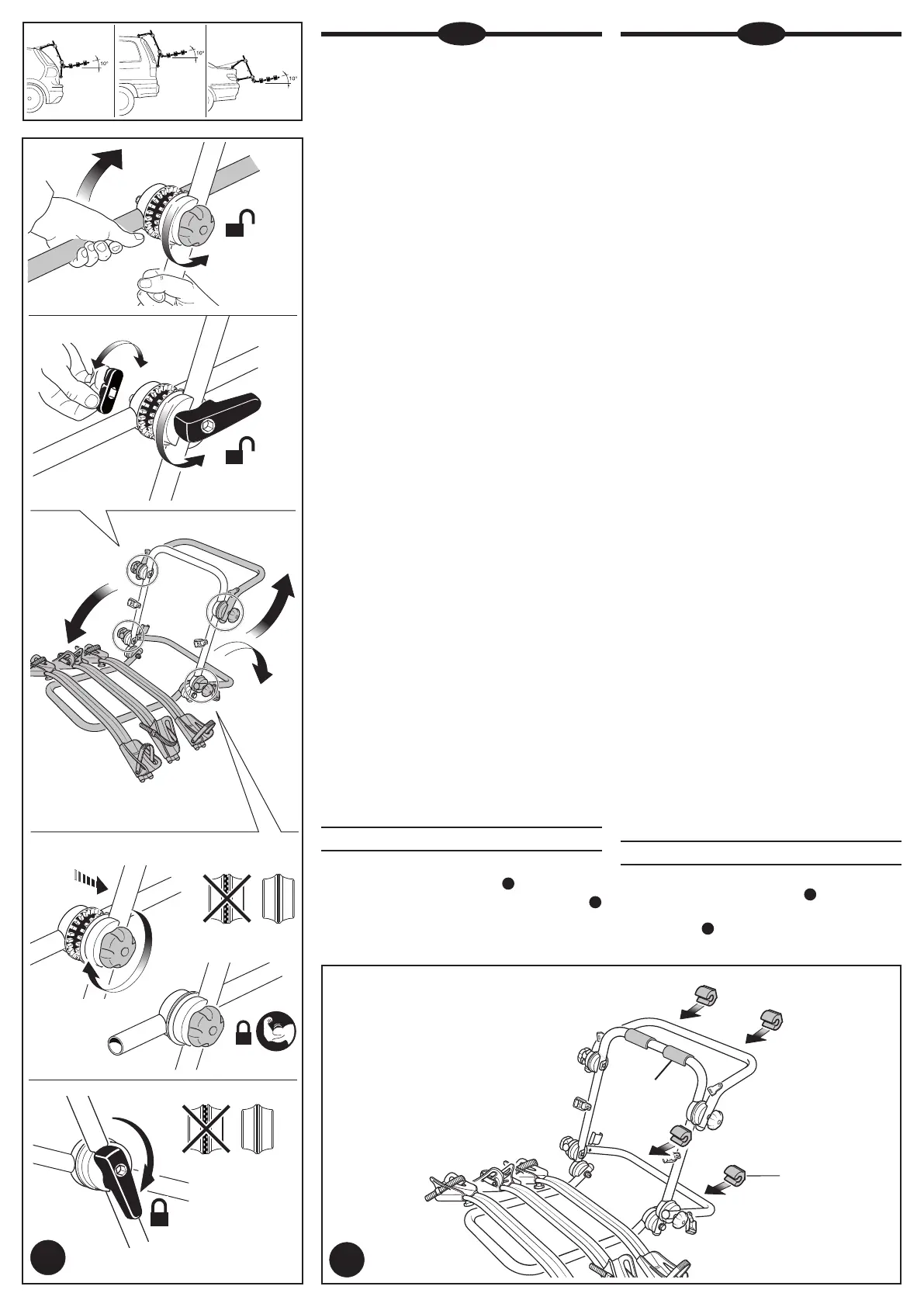 10°

10°

10°