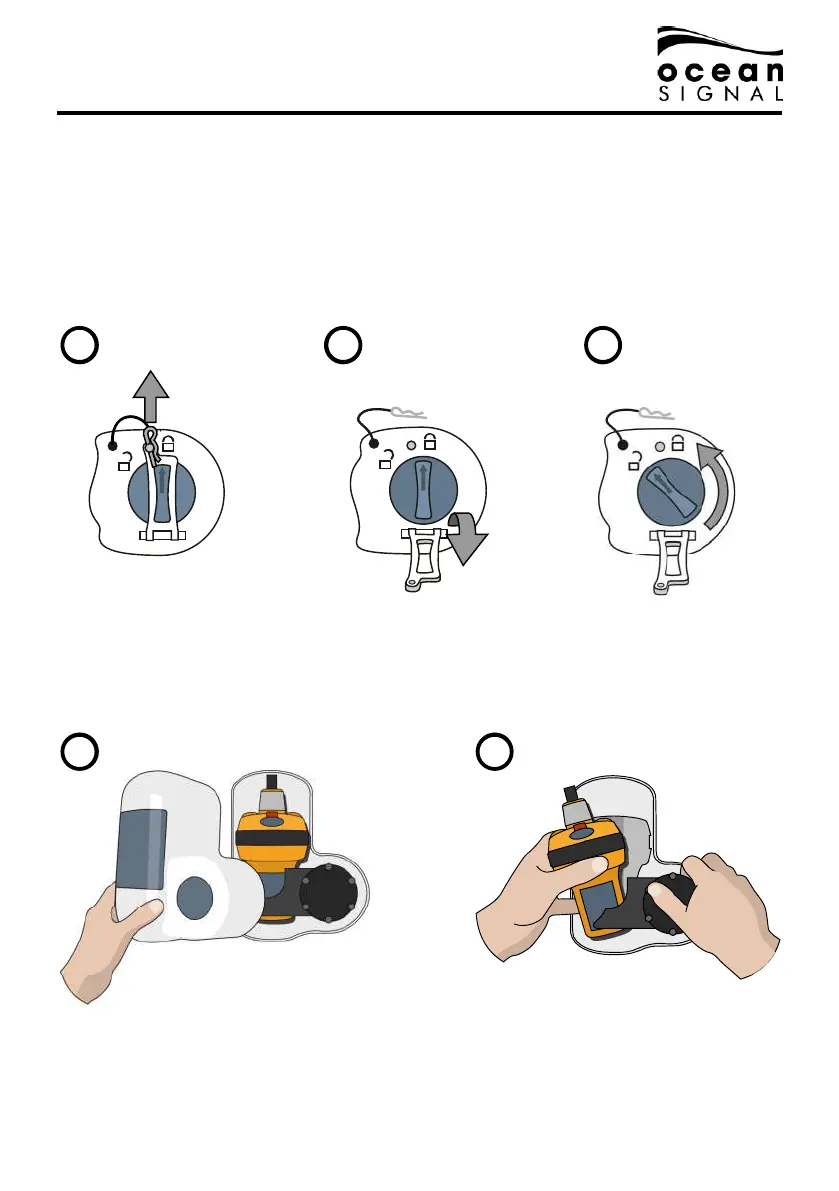 ocean
SIGNAL