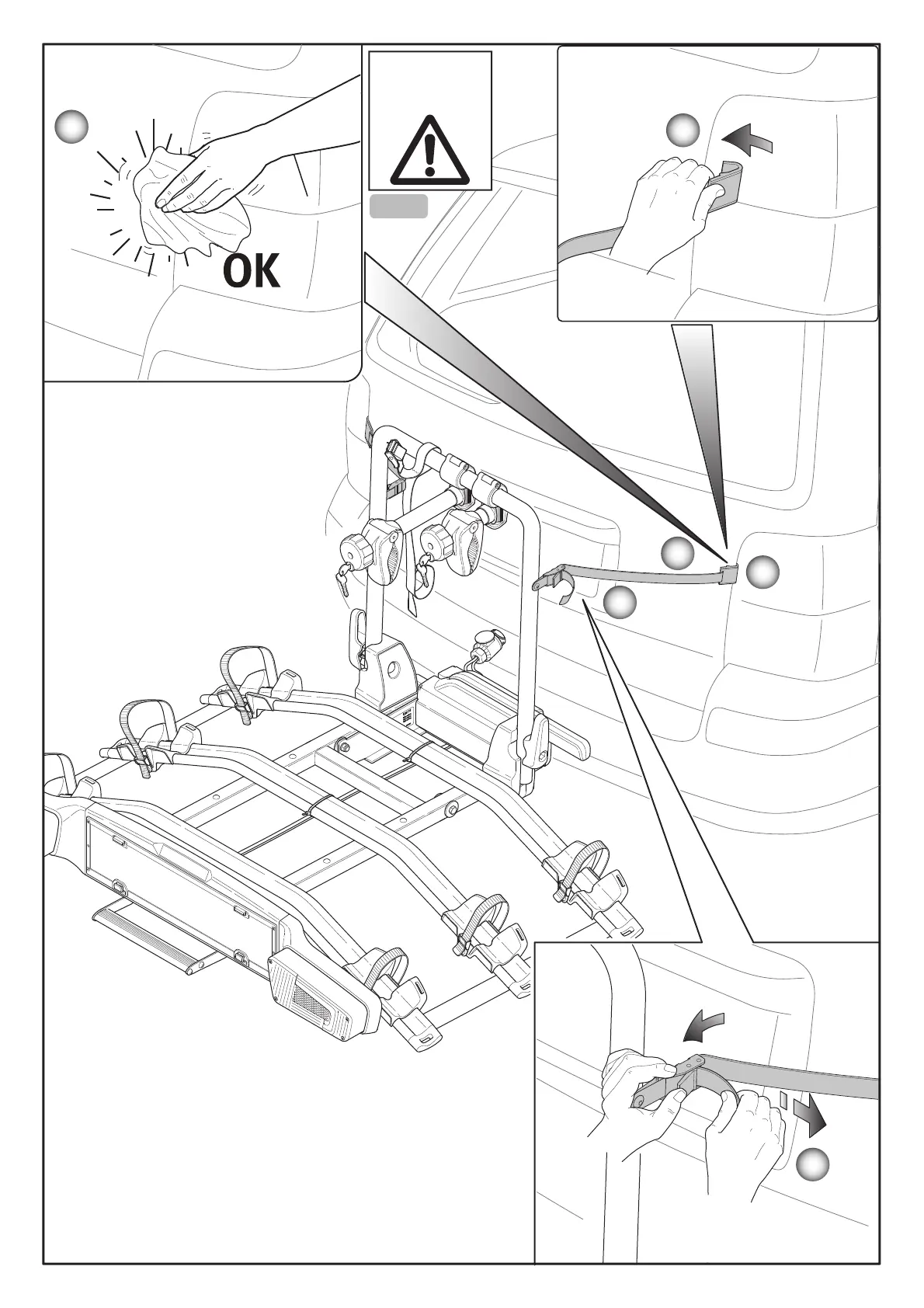 OK