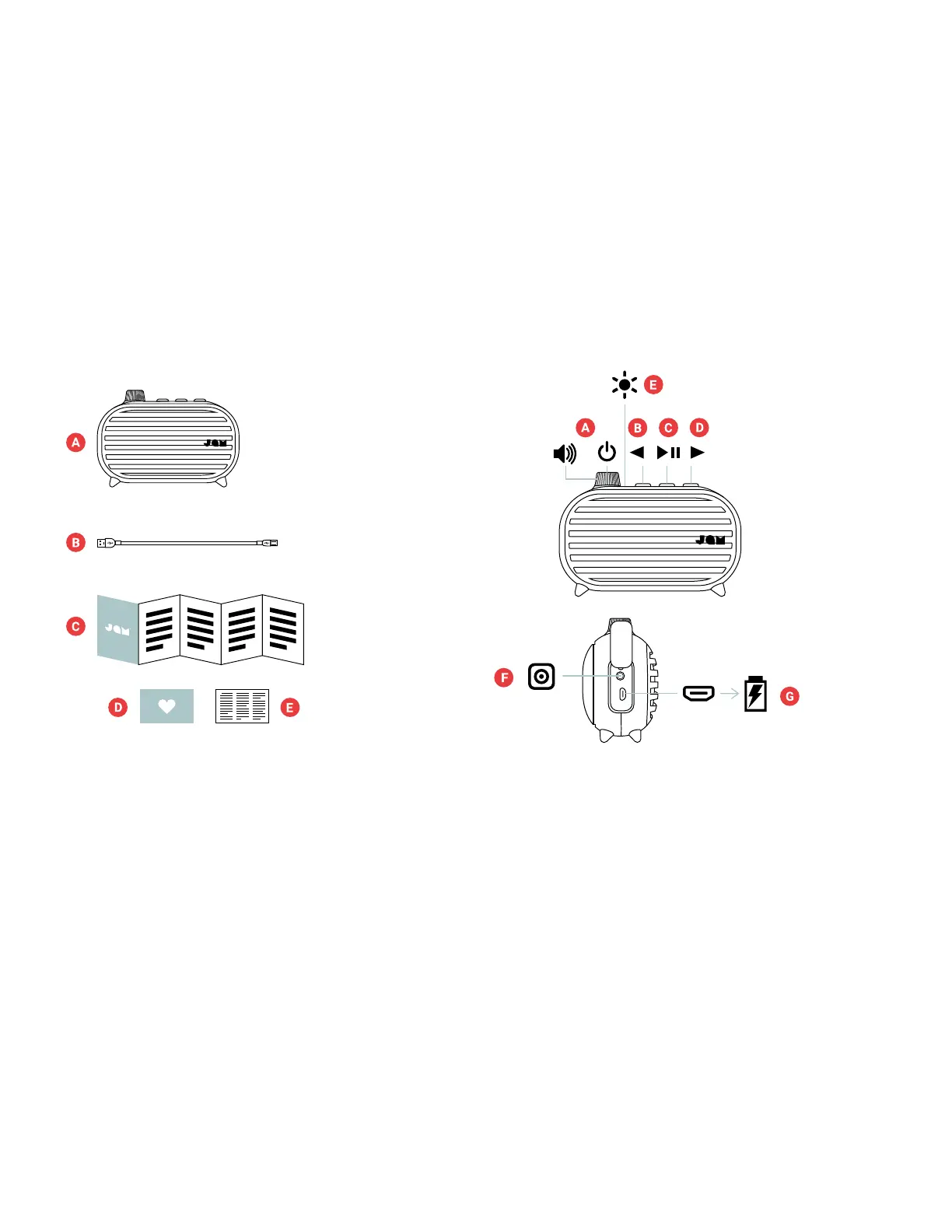 A

JAM

B

C

JAM

D

E

E

A B C D

JAM

F

G