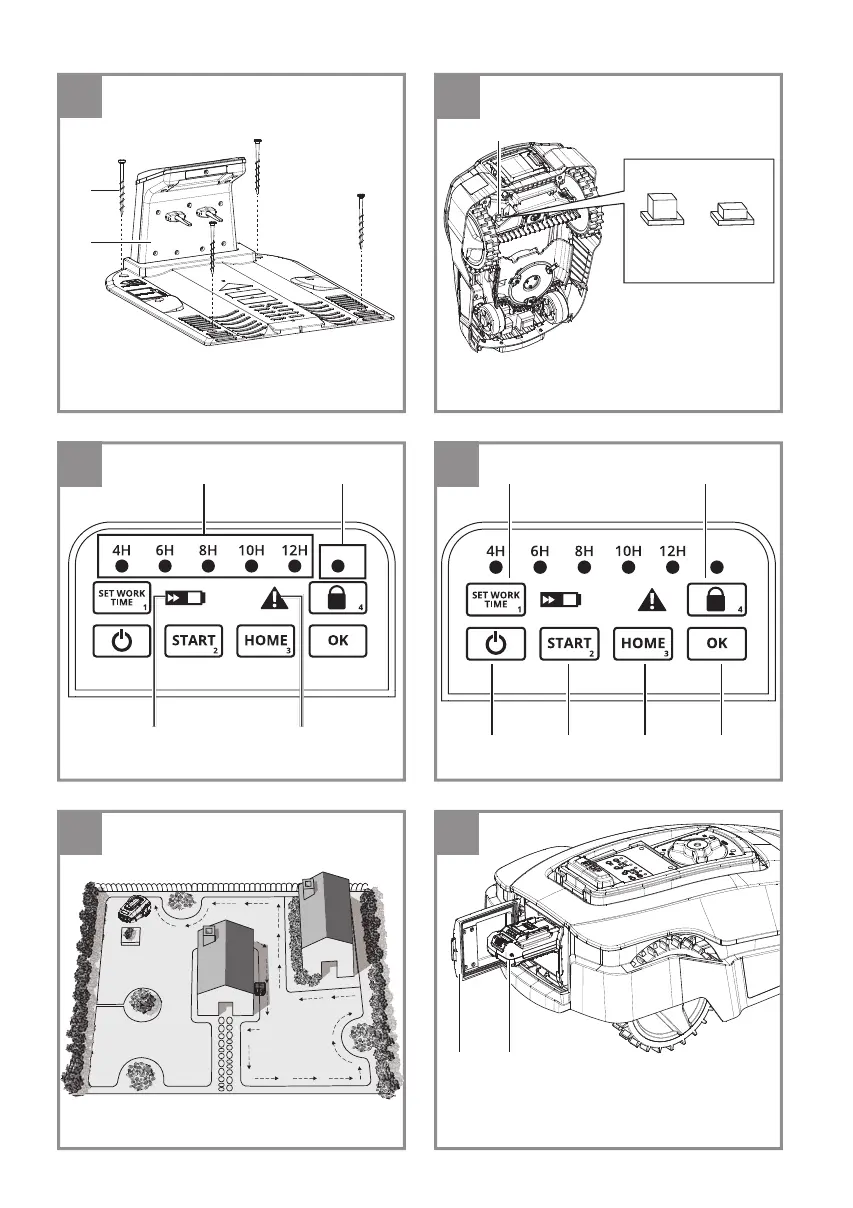 4H 6H 8H 10H 12H

SET WORK TIME 1

4

START 2

HOME 3

OK

4H 6H 8H 10H 12H

SET WORK TIME 1

4

START 2

HOME 3

OK