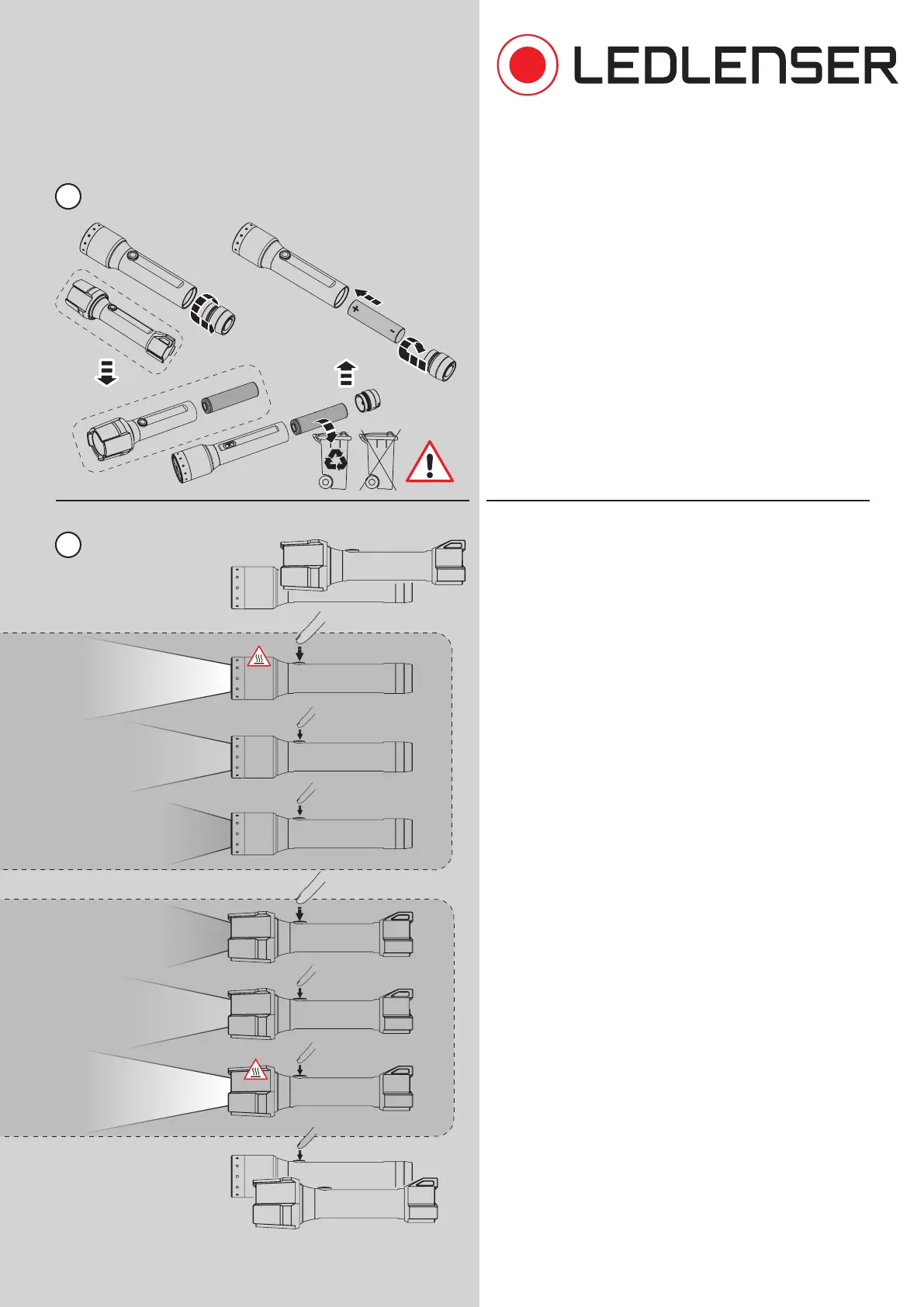 LEDLENSER

+
-