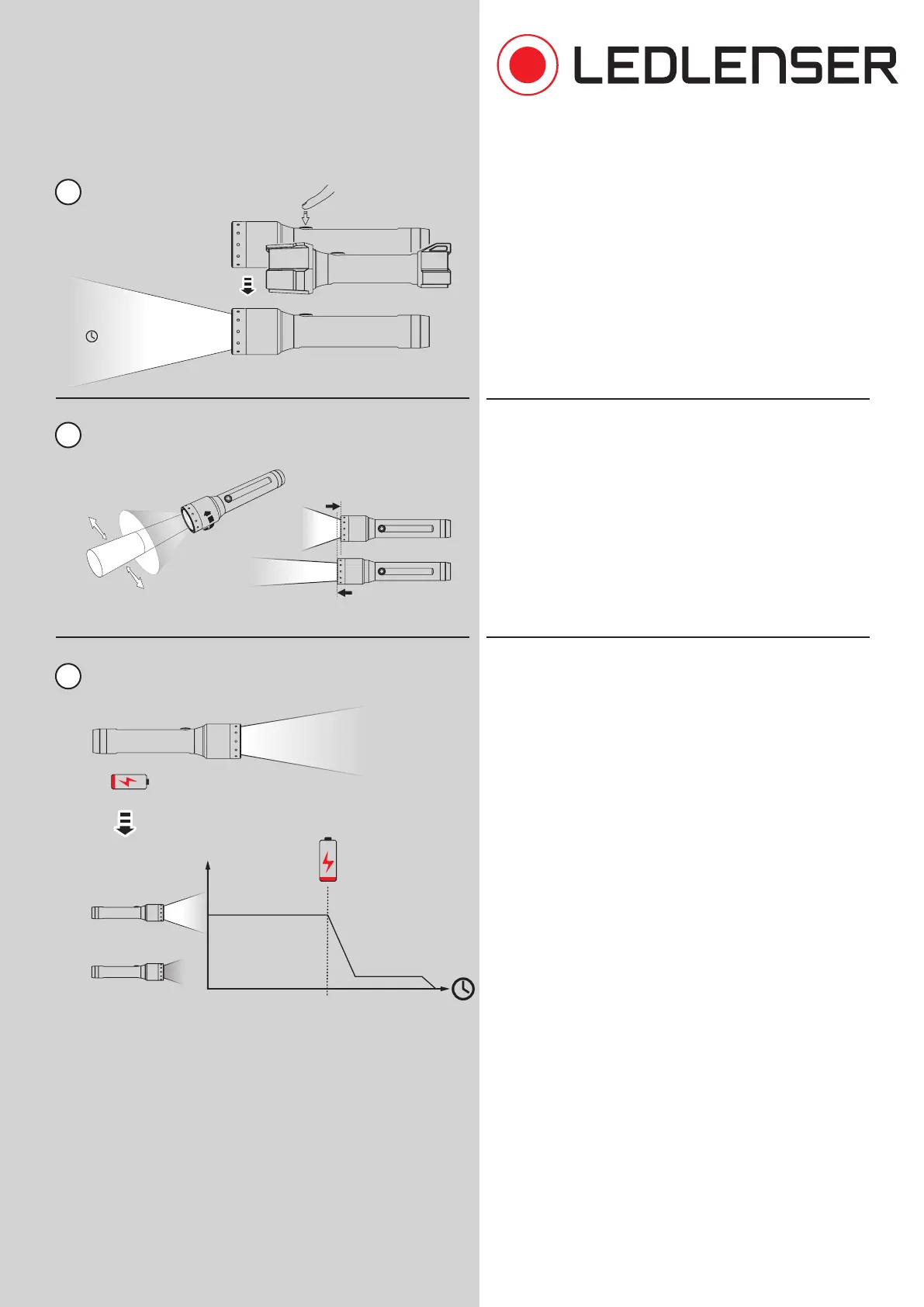 LEDLENSER