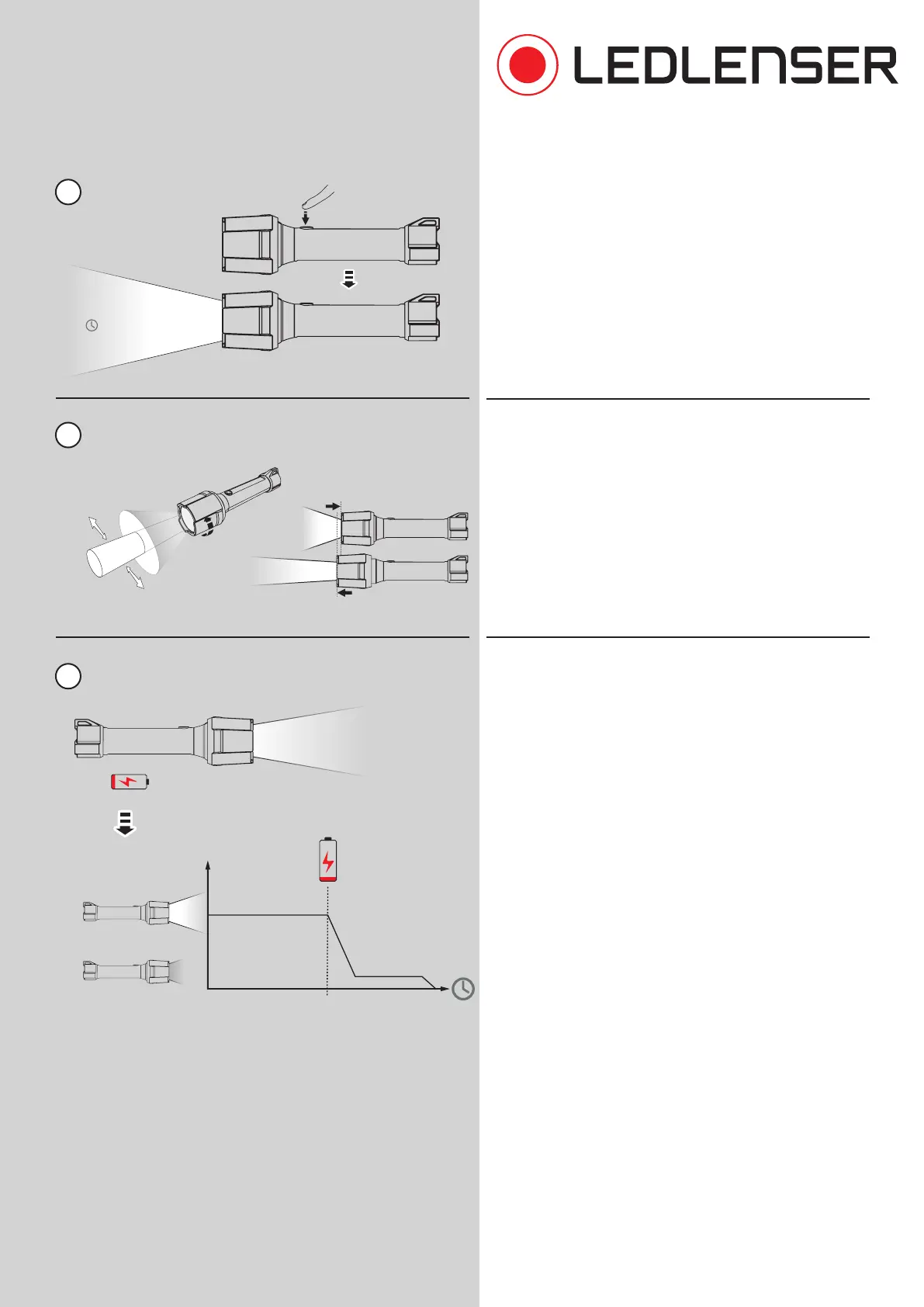 LEDLENSER