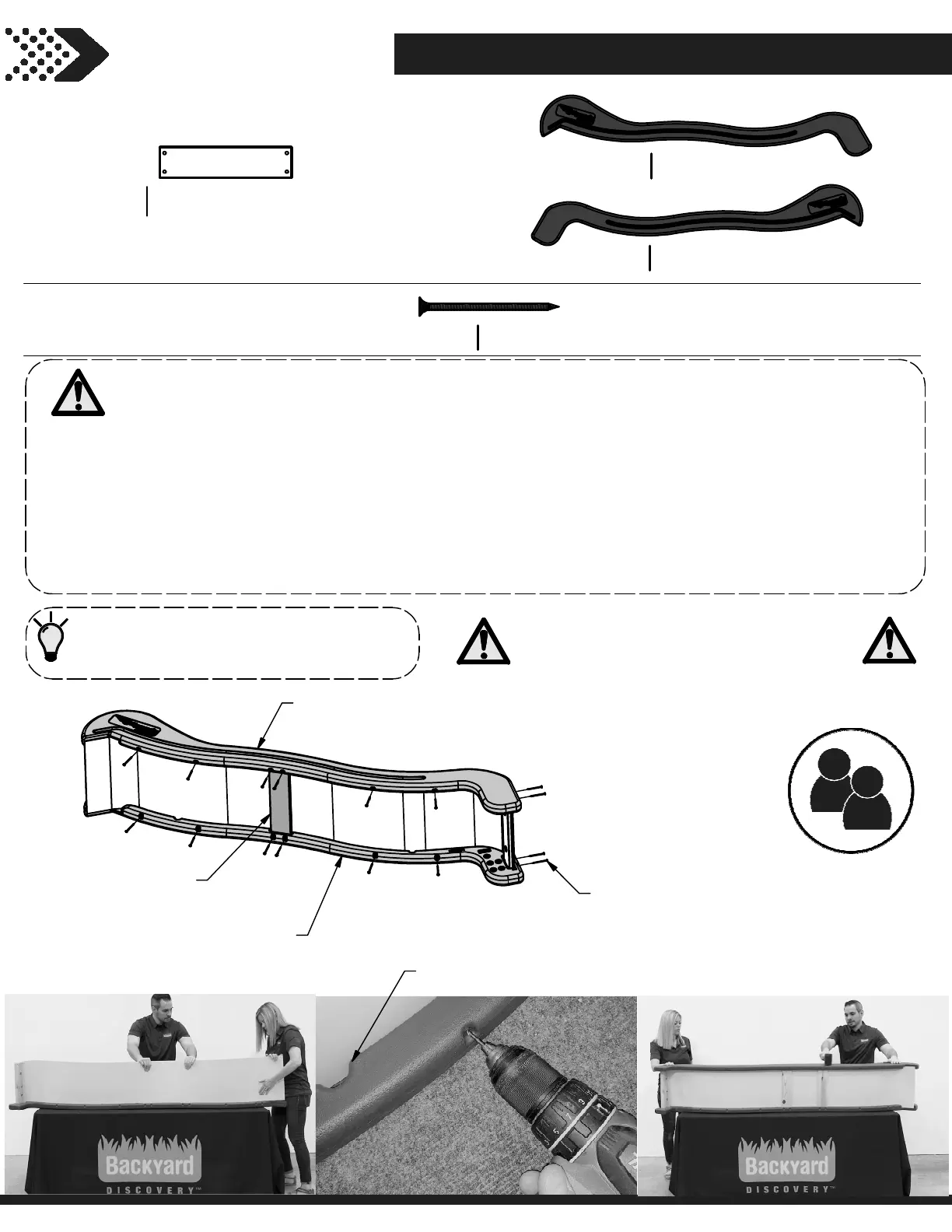 Backyard
DISCOVERY™

Backyard
DISCOVERY™