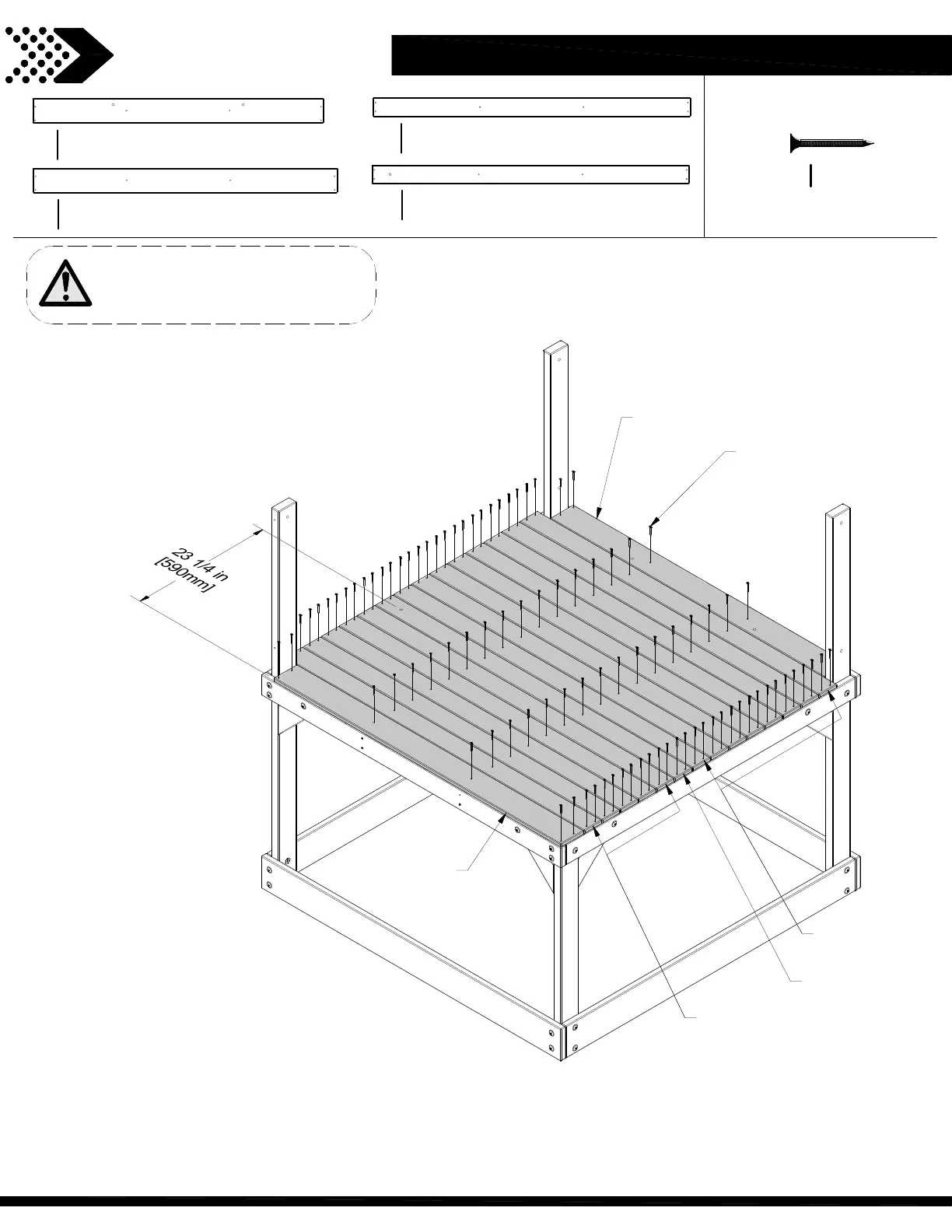 23 1/4 in
[590mm]