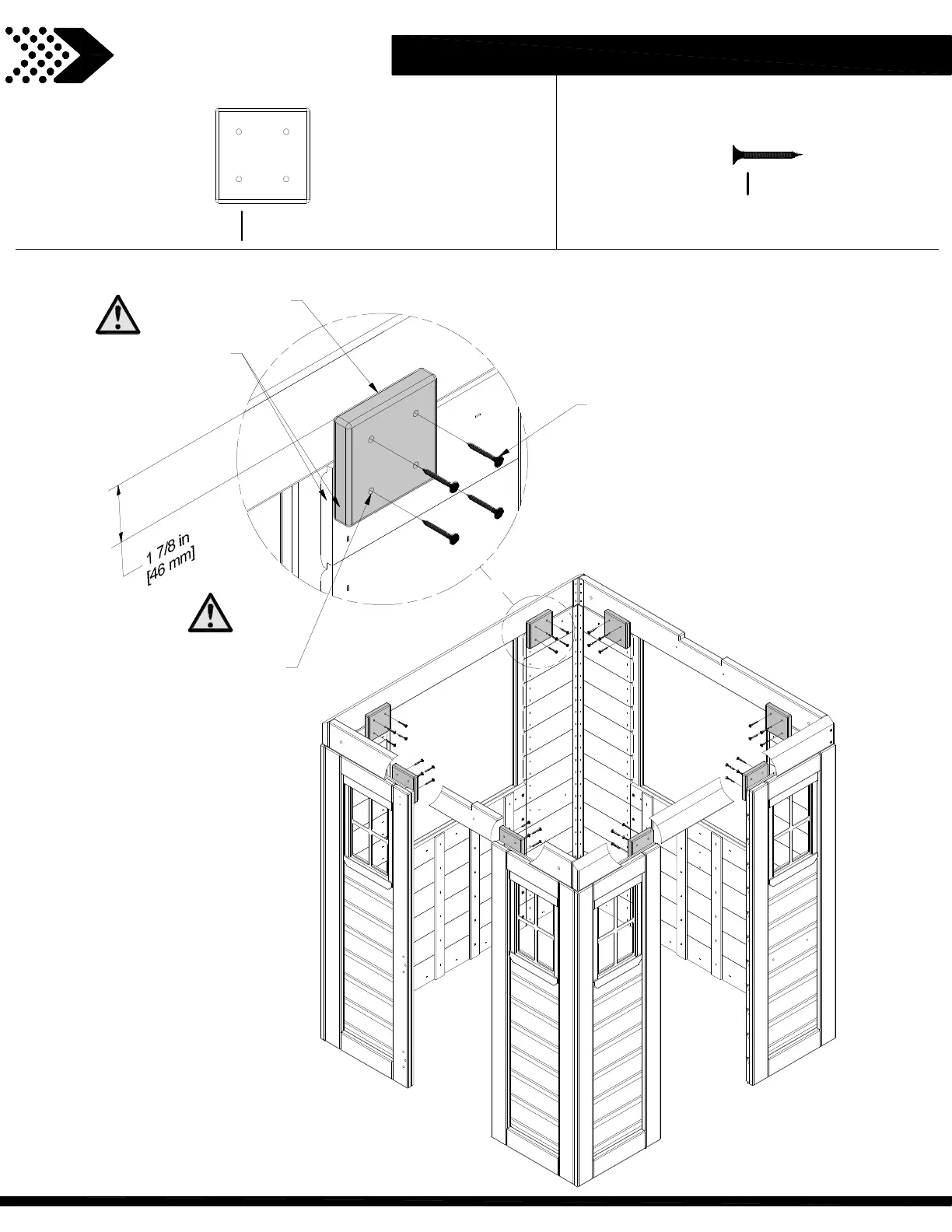 1 7/8 in
[46 mm]