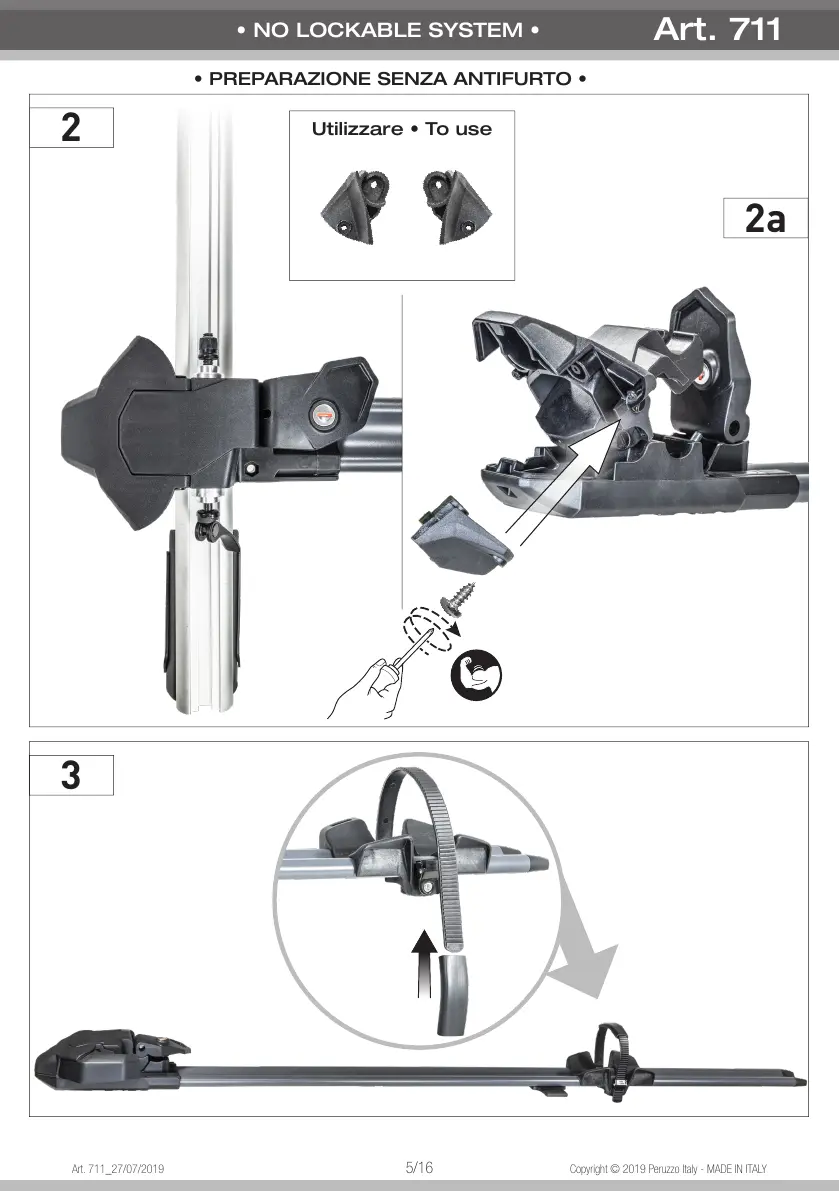 • NO LOCKABLE SYSTEM •

Art. 711

• PREPARAZIONE SENZA ANTIFURTO •

2

Utilizzare • To use

2a

3

Art. 711_27/07/2019

5/16

Copyright © 2019 Peruzzo Italy - MADE IN ITALY