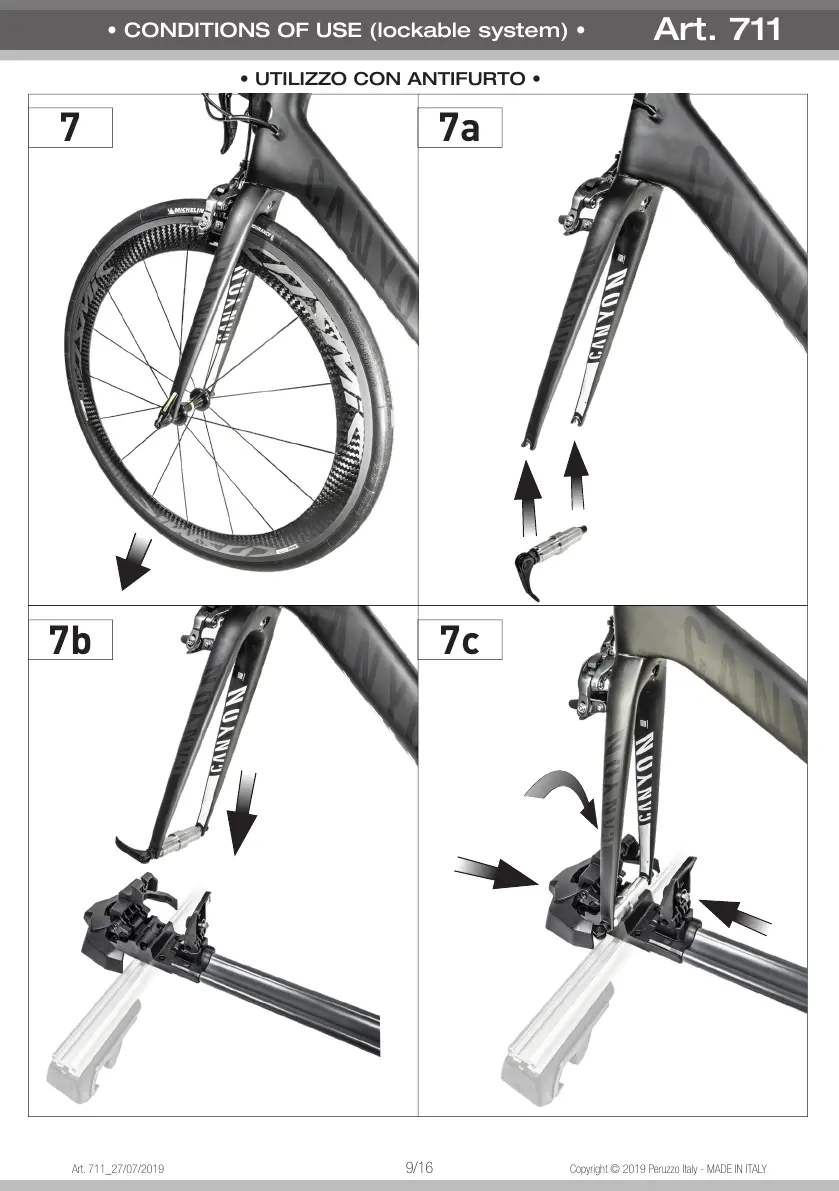 • CONDITIONS OF USE (lockable system) • Art. 711

• UTILIZZO CON ANTIFURTO •

7

MICHELIN

CANYON

7a

CANYON

7b

CANYON

7c

CANYON

Art. 711_27/07/2019 9/16 Copyright © 2019 Peruzzo Italy - MADE IN ITALY