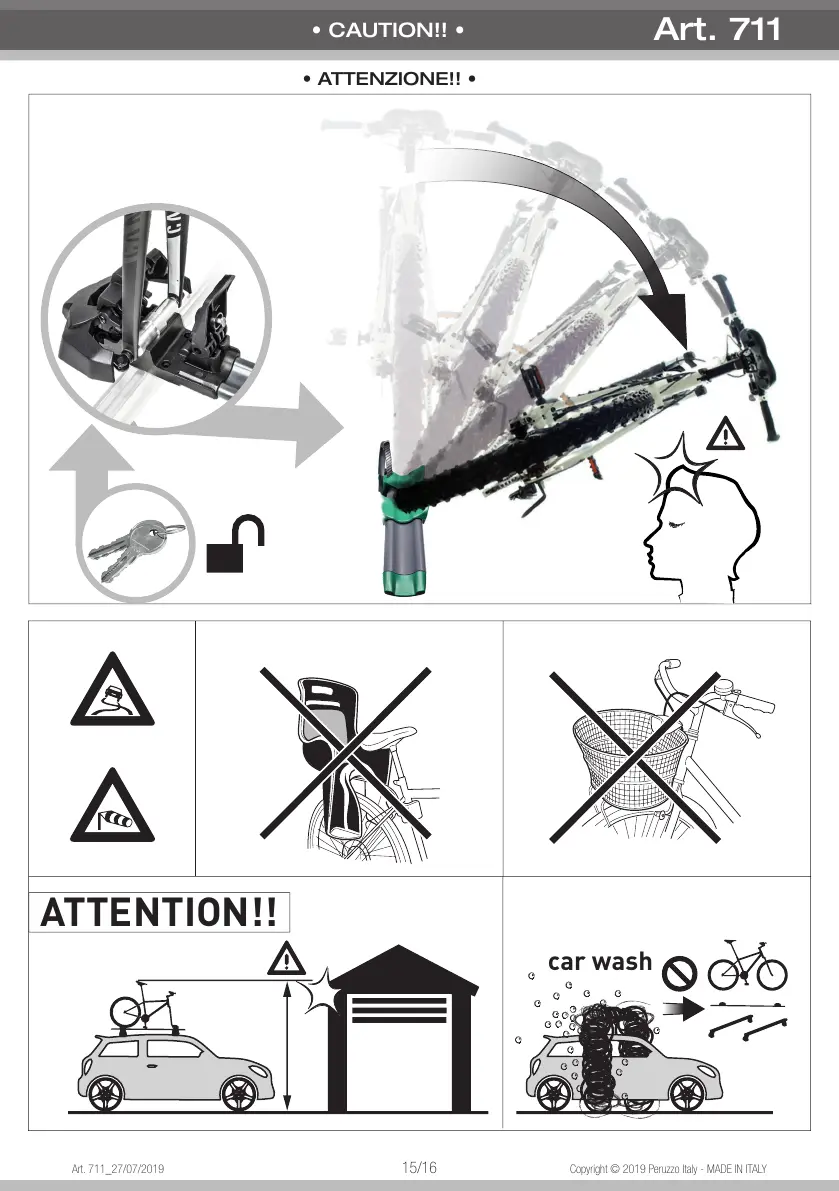 • CAUTION!! •

Art. 711

• ATTENZIONE!! •

ATTENTION!!

car wash

Art. 711_27/07/2019

15/16

Copyright © 2019 Peruzzo Italy - MADE IN ITALY