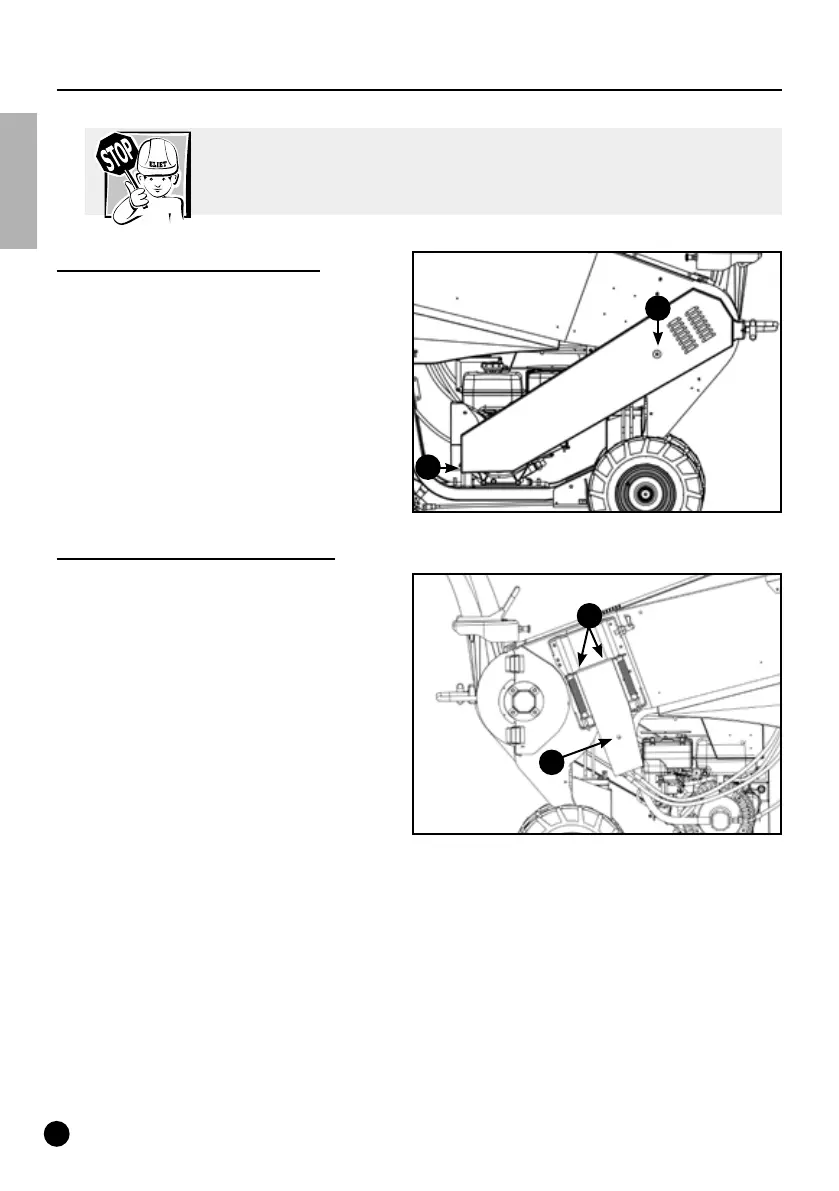 STOP
ELIET