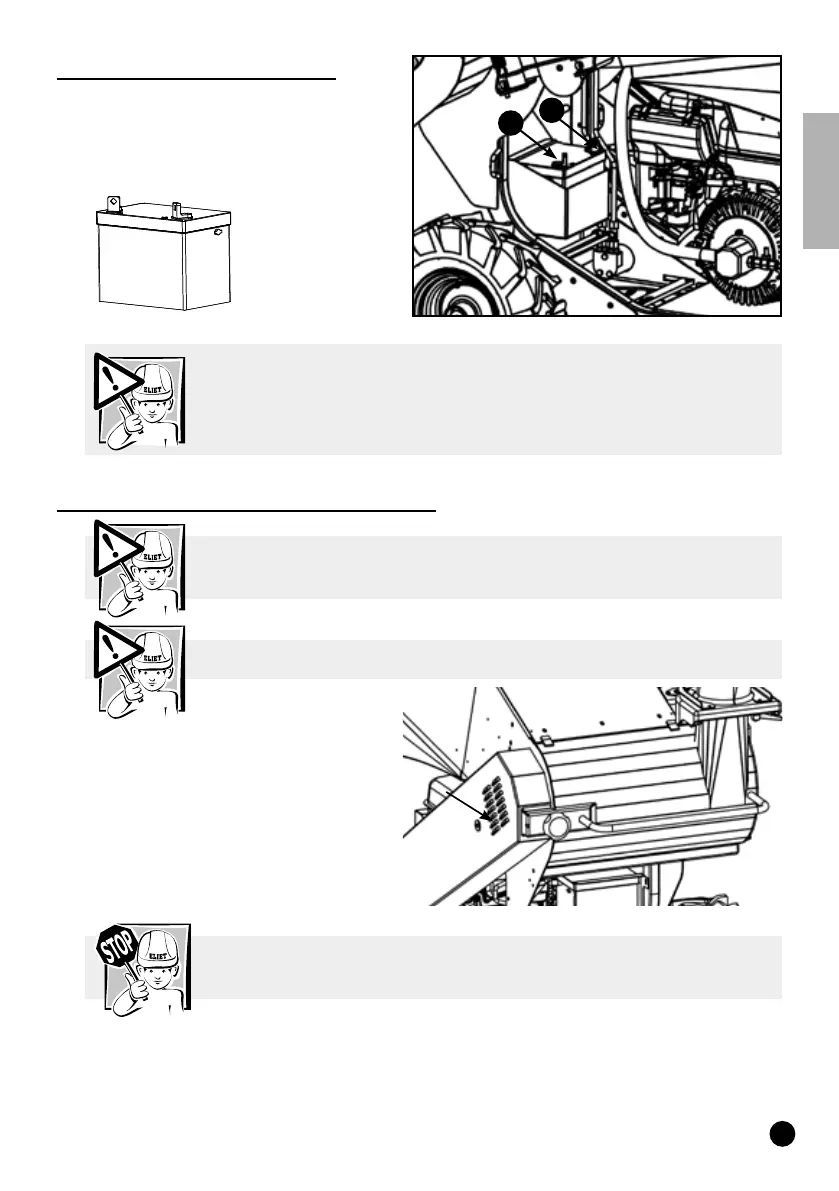 ELIET

ELIET

ELIET

STOP

ELIET