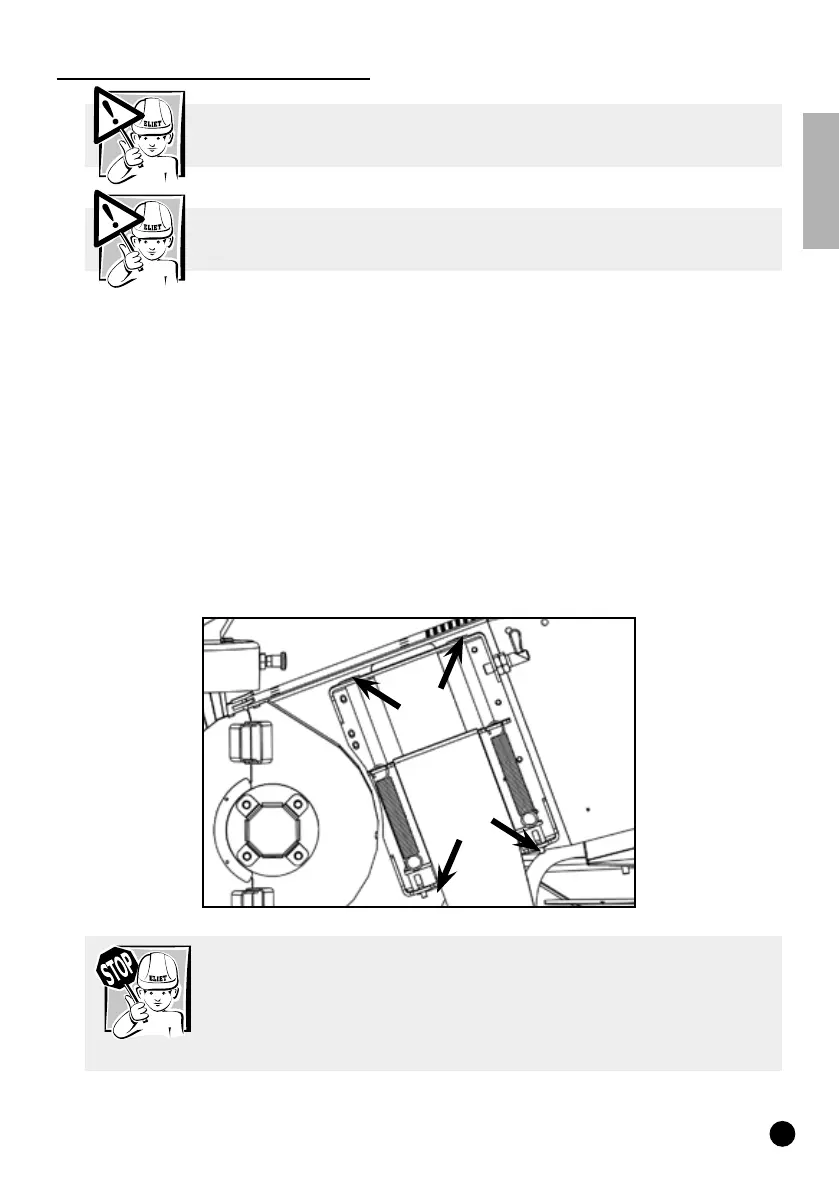 ELIET

ELIET

STOP

ELIET