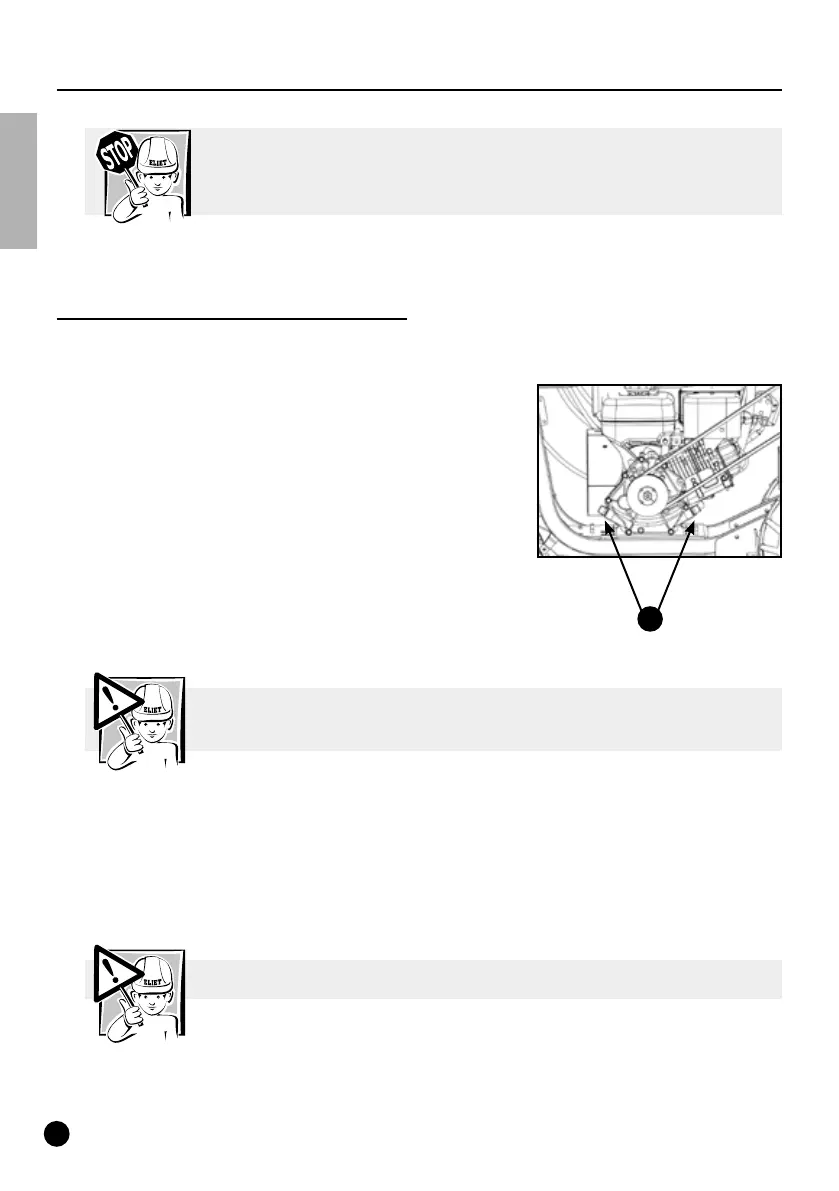 STOP

ELIET

ELIET

ELIET