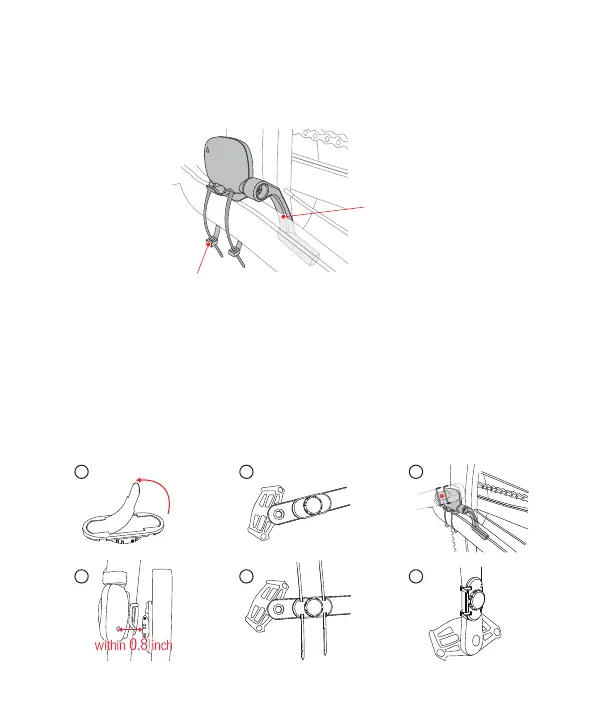 within 0.8 inch