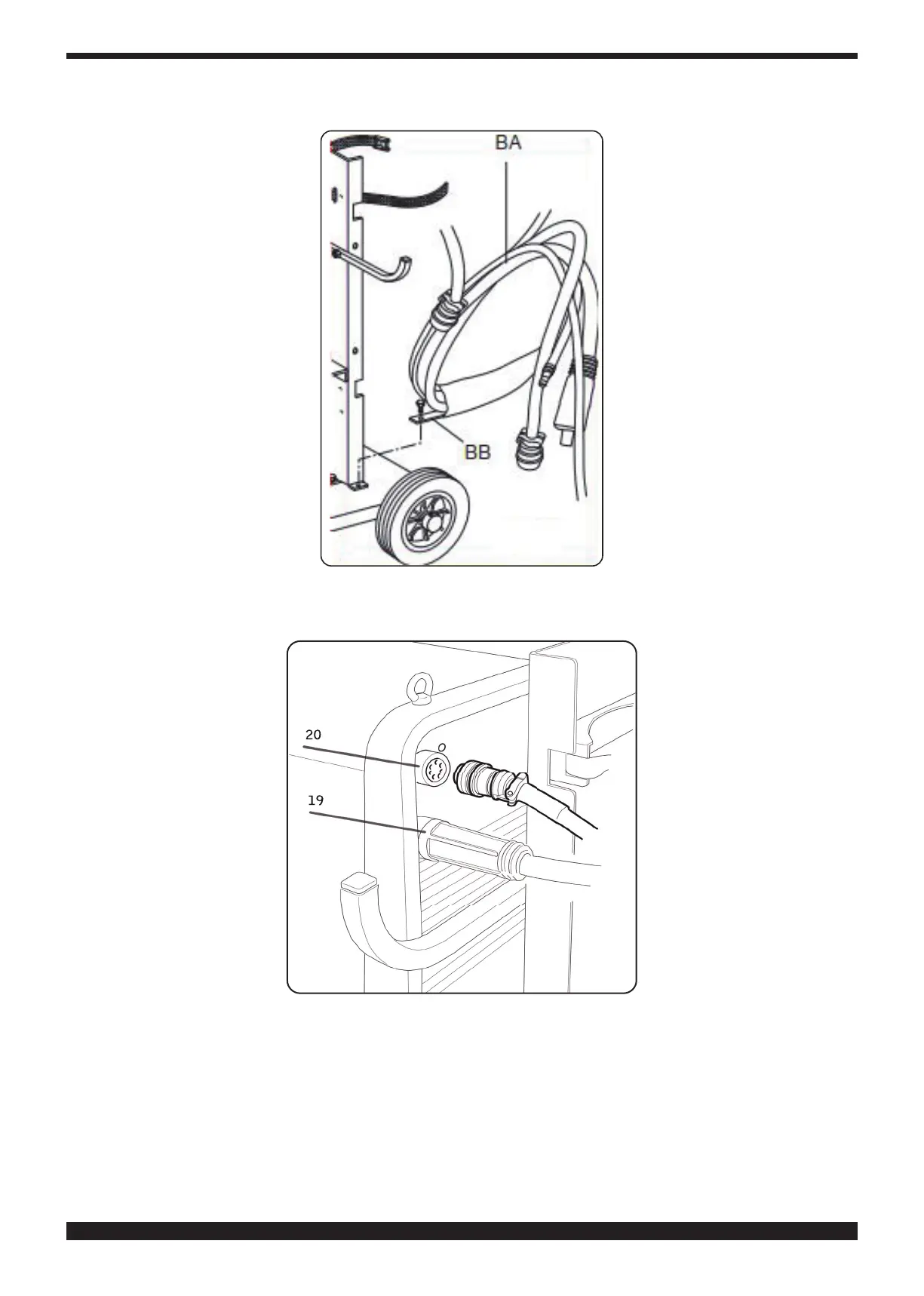 BA

BB

20

19