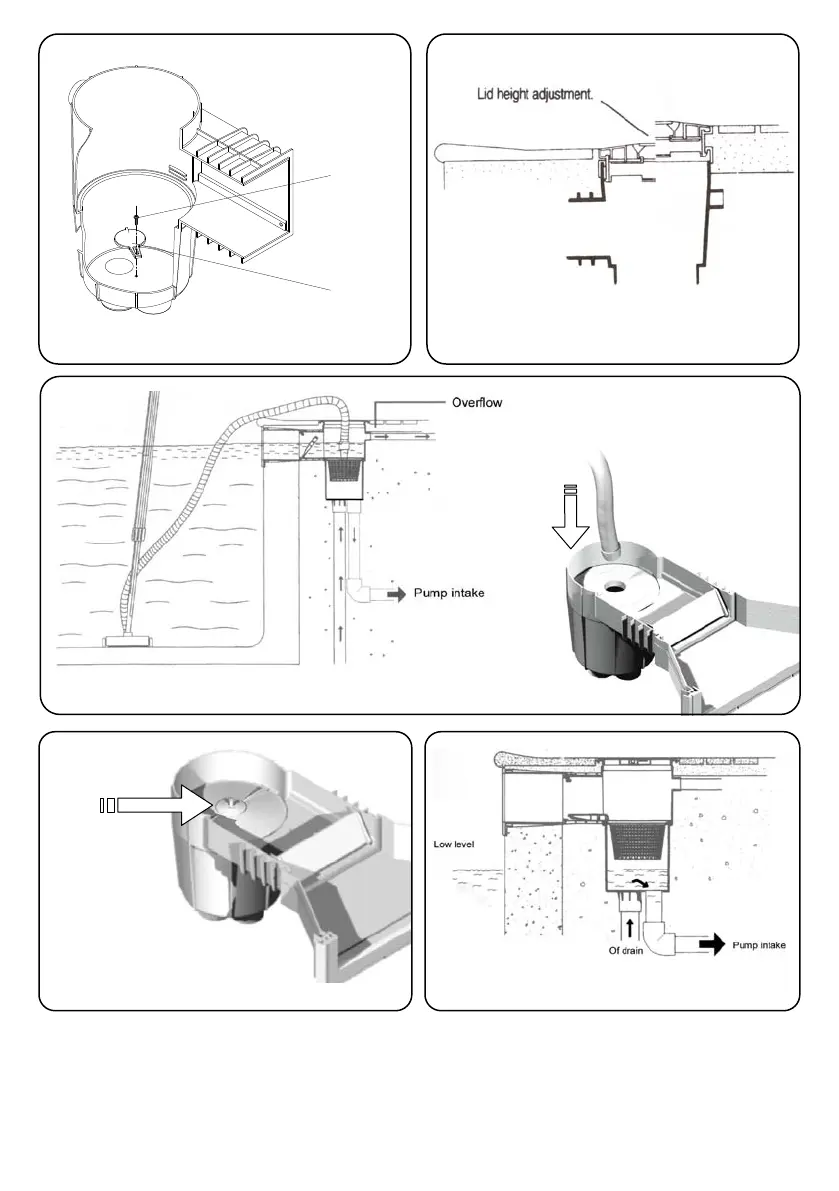 Lid height adjustment.

Overflow

Pump intake

Low level

Of drain

Pump intake