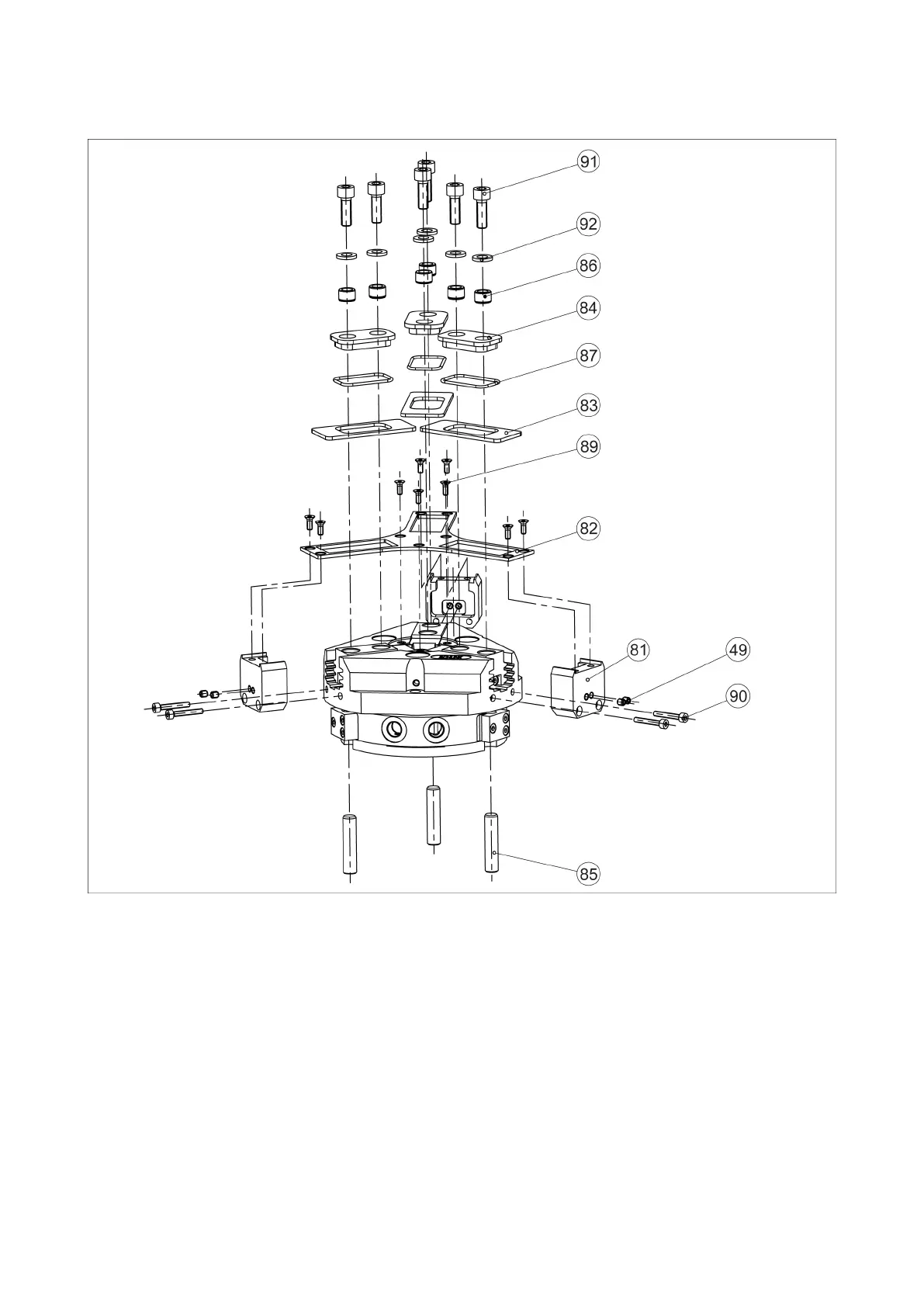 91
92
86
84
87
83
89
82
81
49
90
85