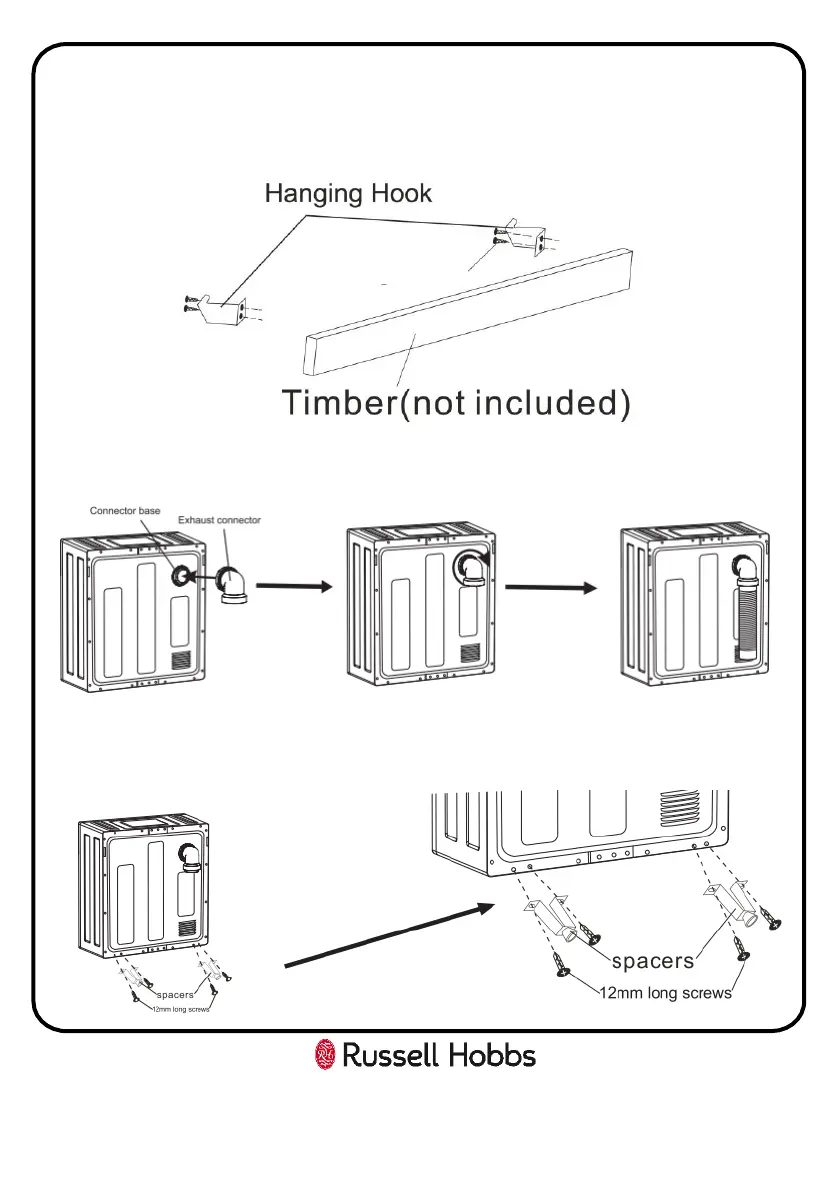 Hanging Hook

Timber(not included)

Connector base

Exhaust connector

spacers

12mm long screws

spacers

12mm long screws

Russell Hobbs