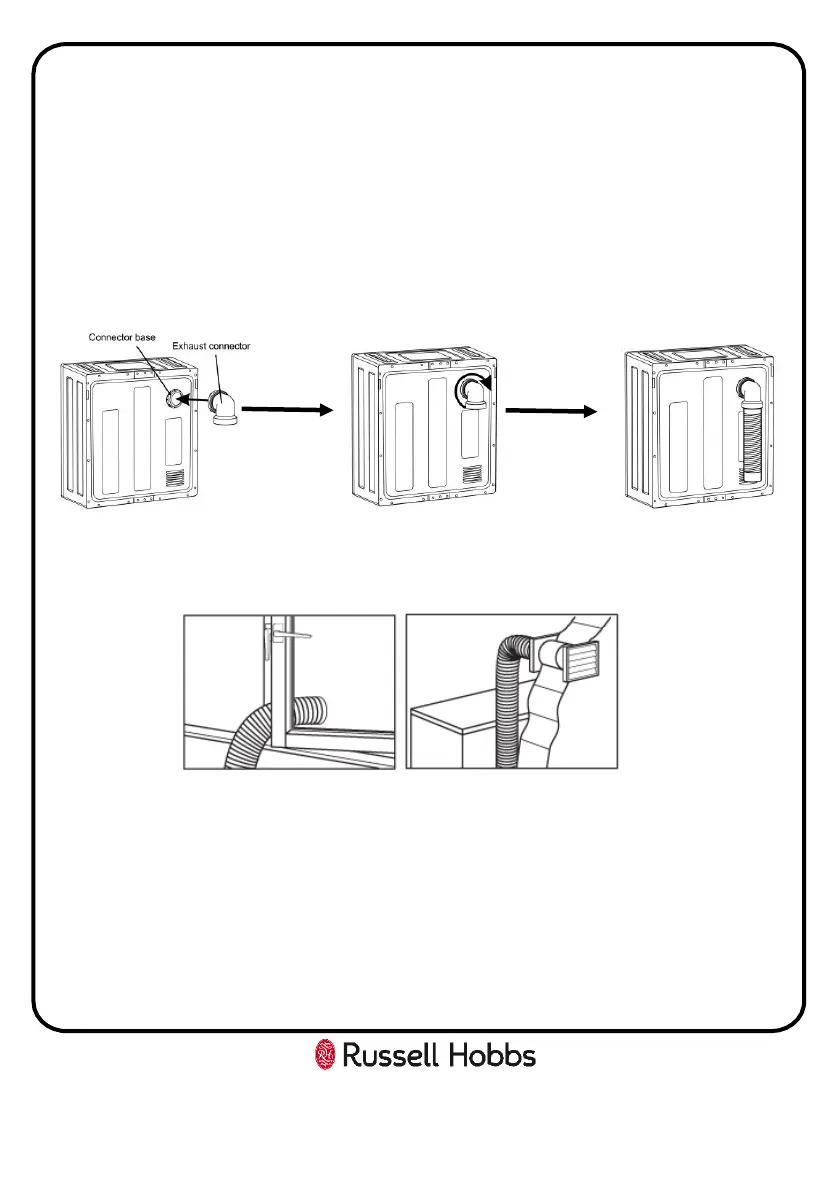 Connector base
Exhaust connector

Russell Hobbs