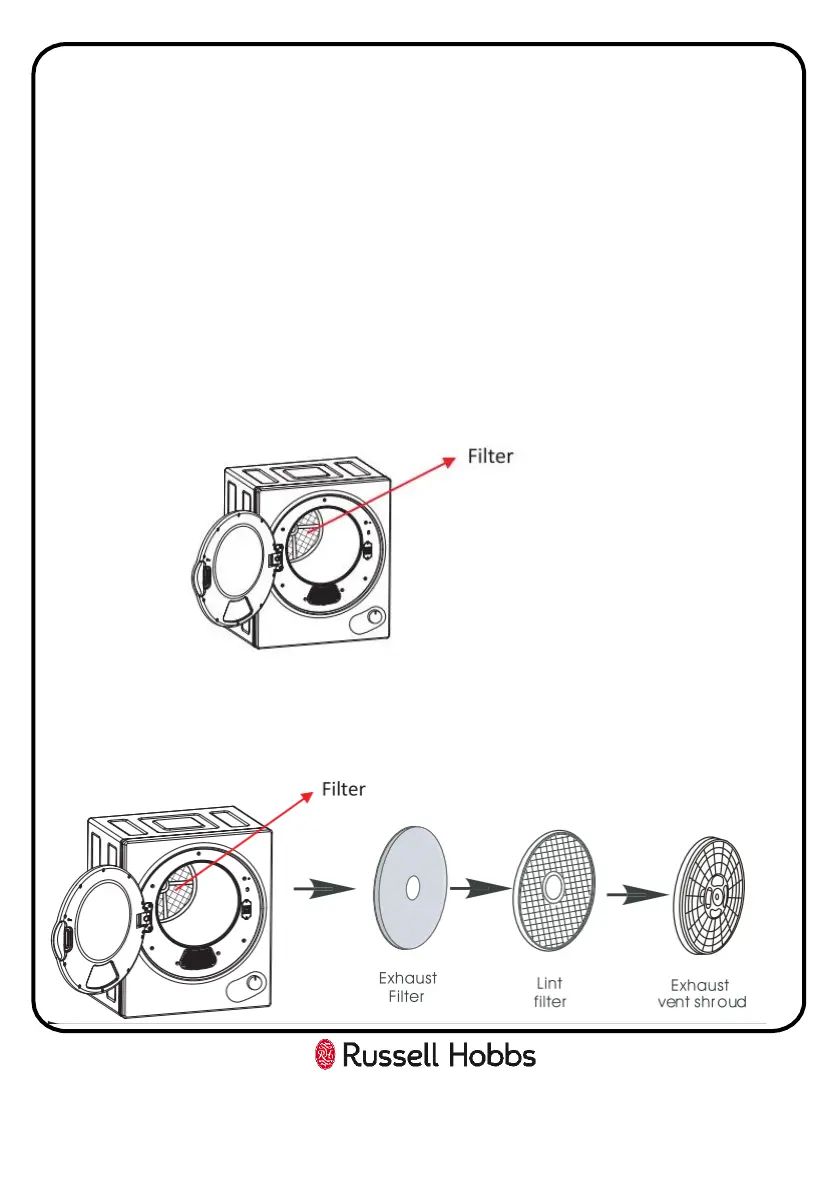 Filter

Filter

Exhaust Filter

Lint filter

Exhaust vent shroud

Russell Hobbs