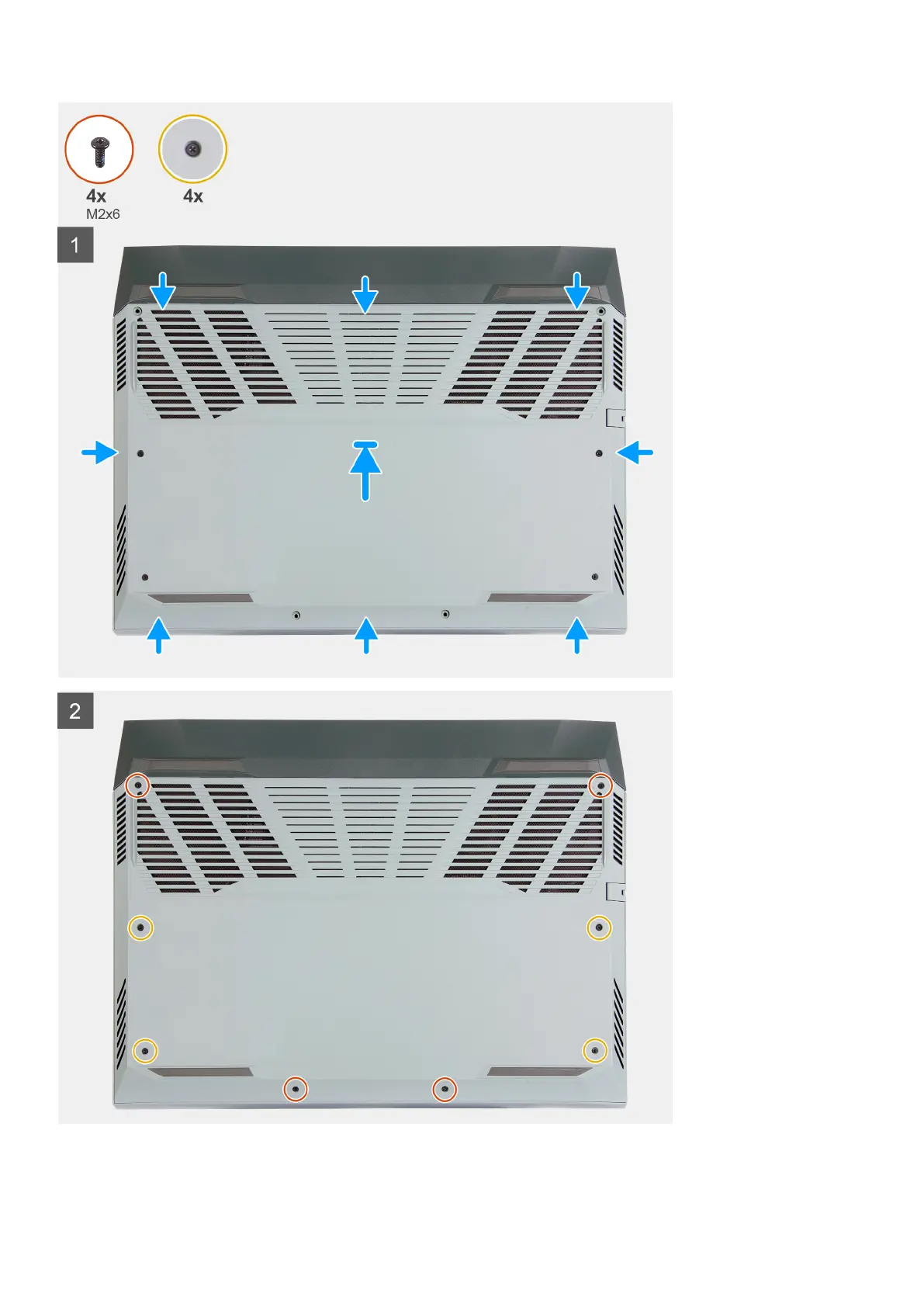 4x
M2x6

4x

1

2