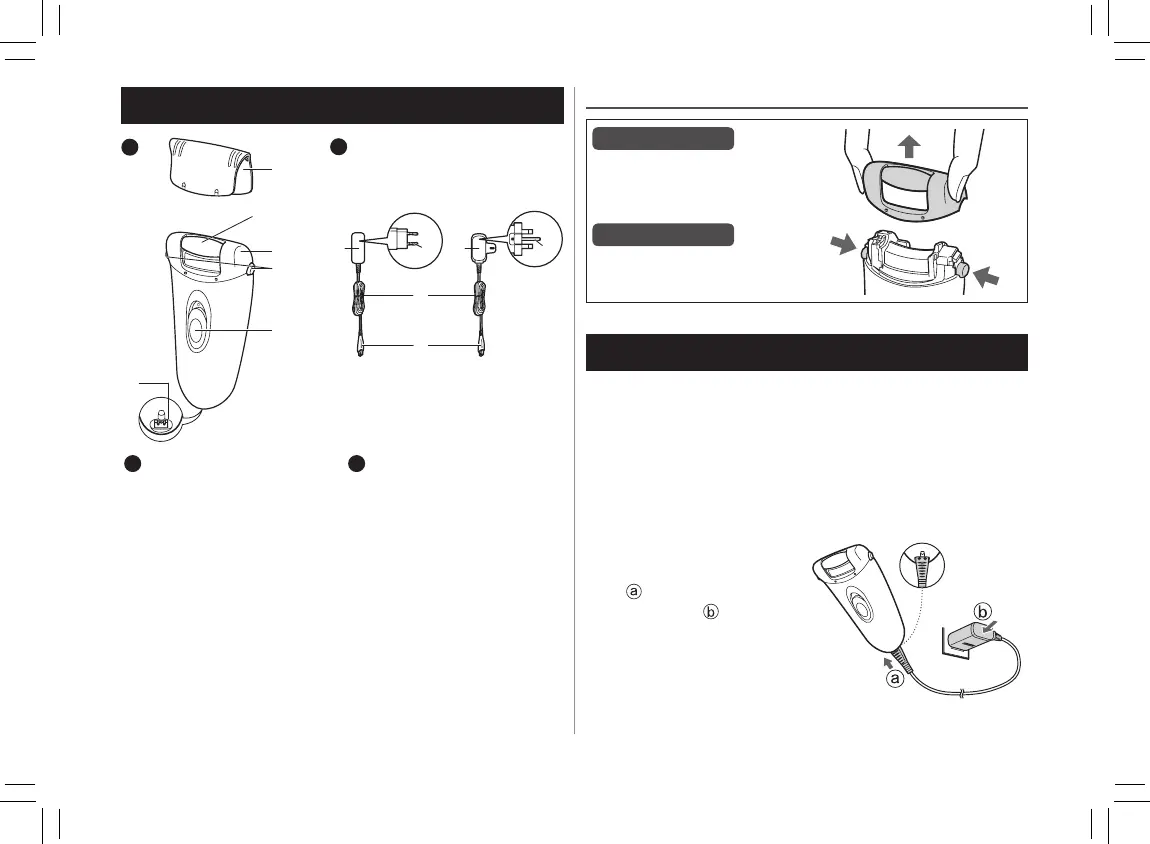 ⓐ
ⓑ
b
a