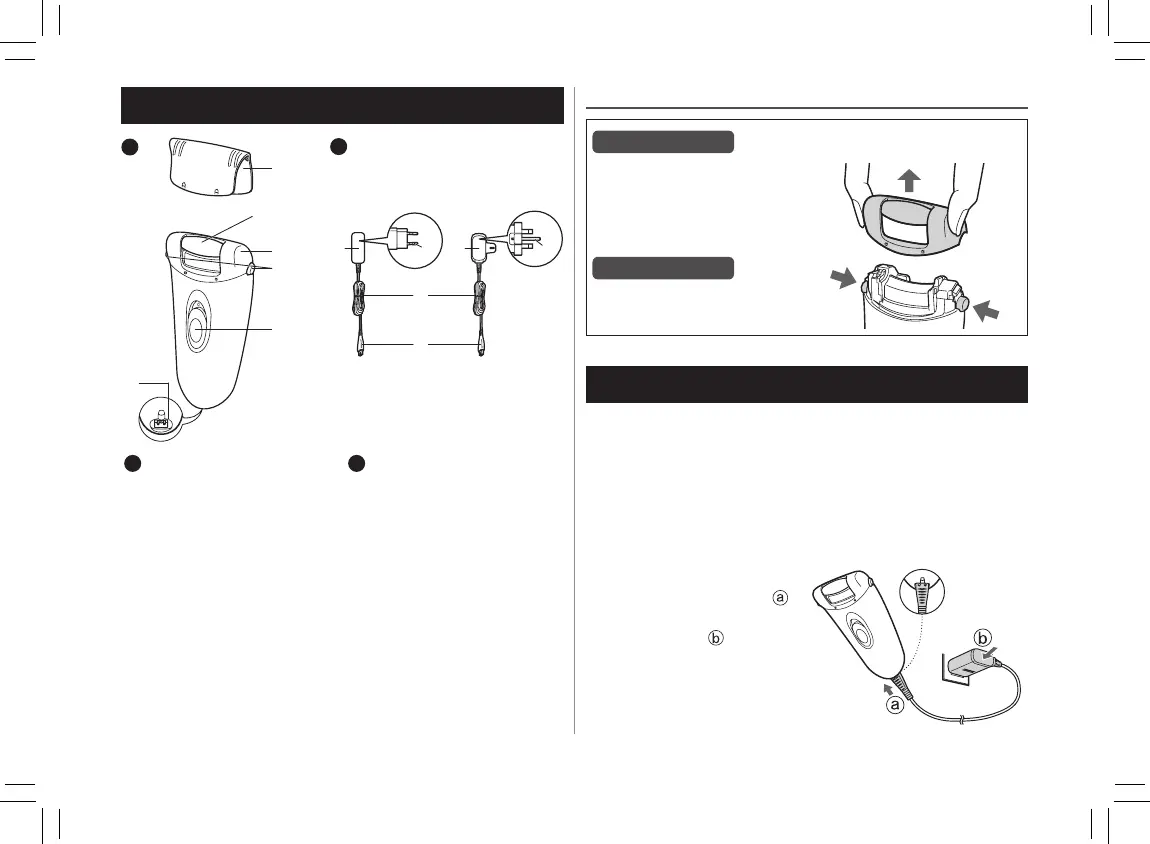 ⓐ

ⓑ

ⓑ

ⓐ