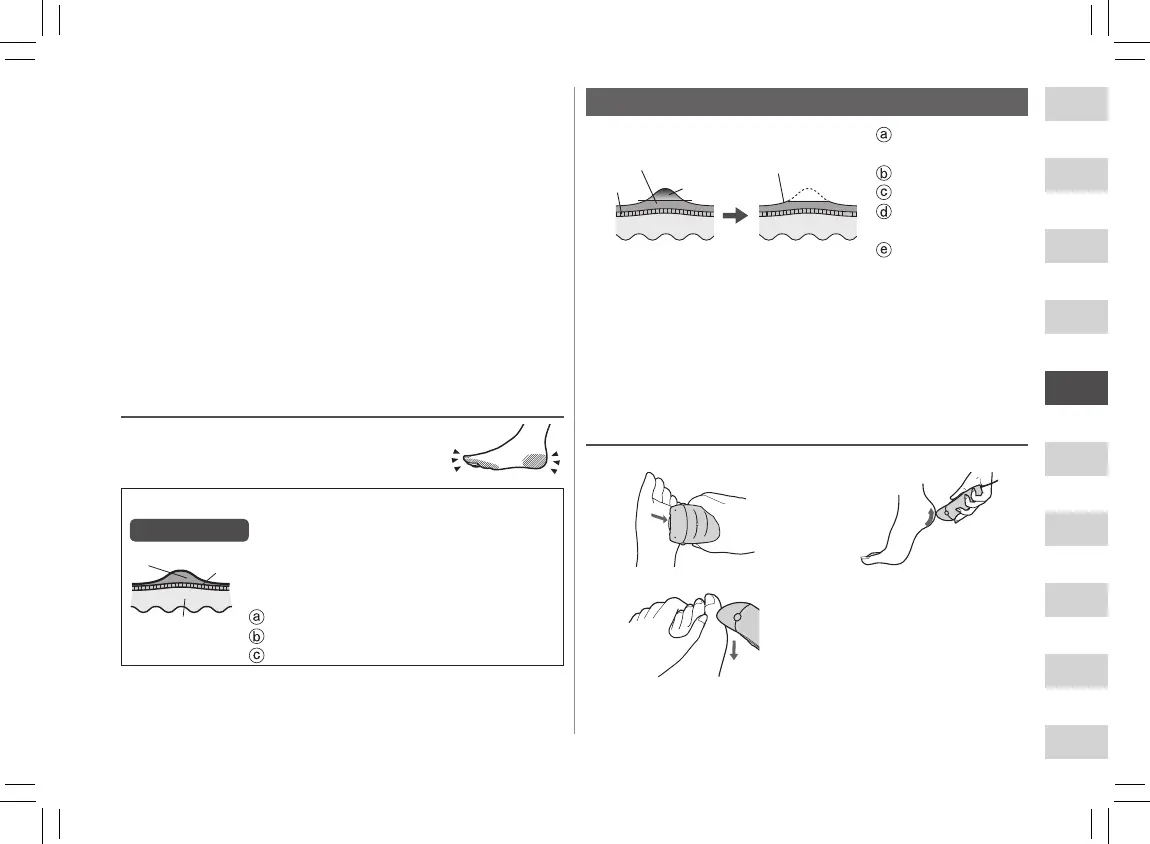 ⓐ

ⓑ
ⓒ
ⓓ

ⓔ

ⓐ
ⓑ
ⓒ