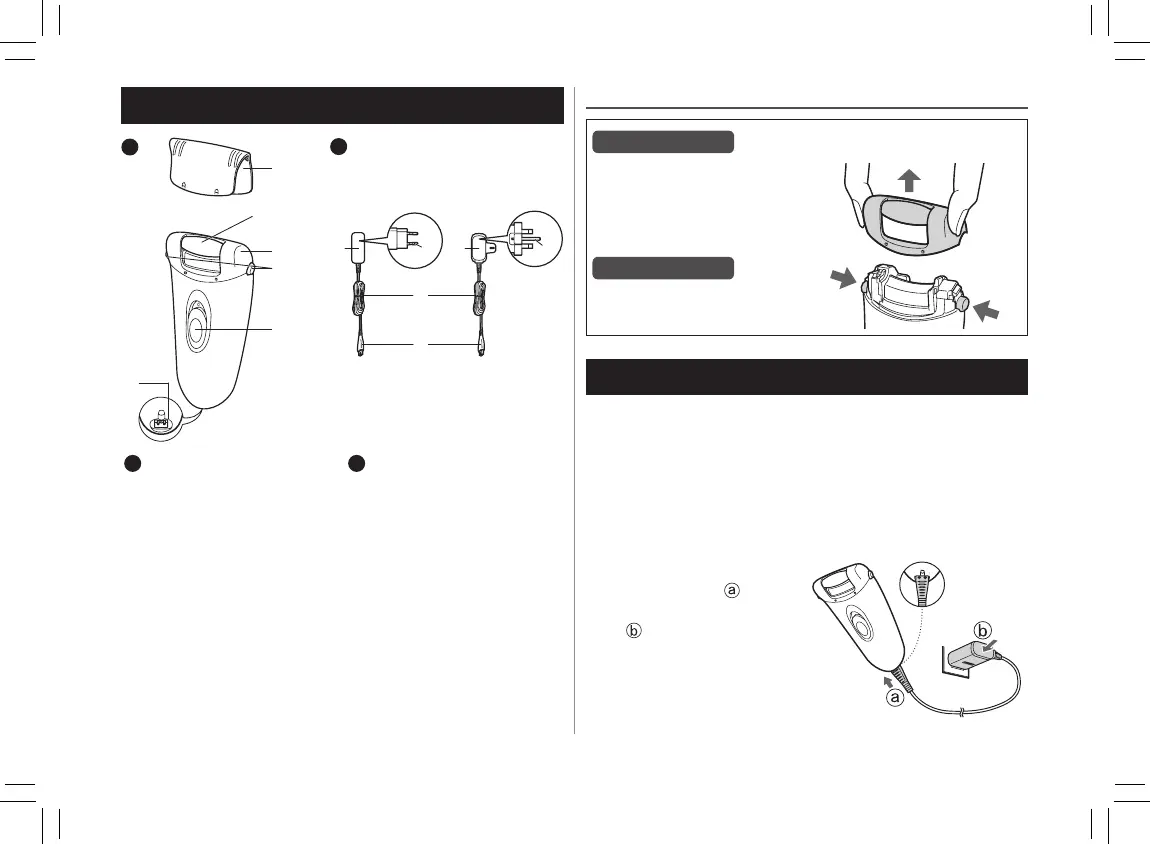 ⓐ

ⓑ

ⓑ

ⓐ