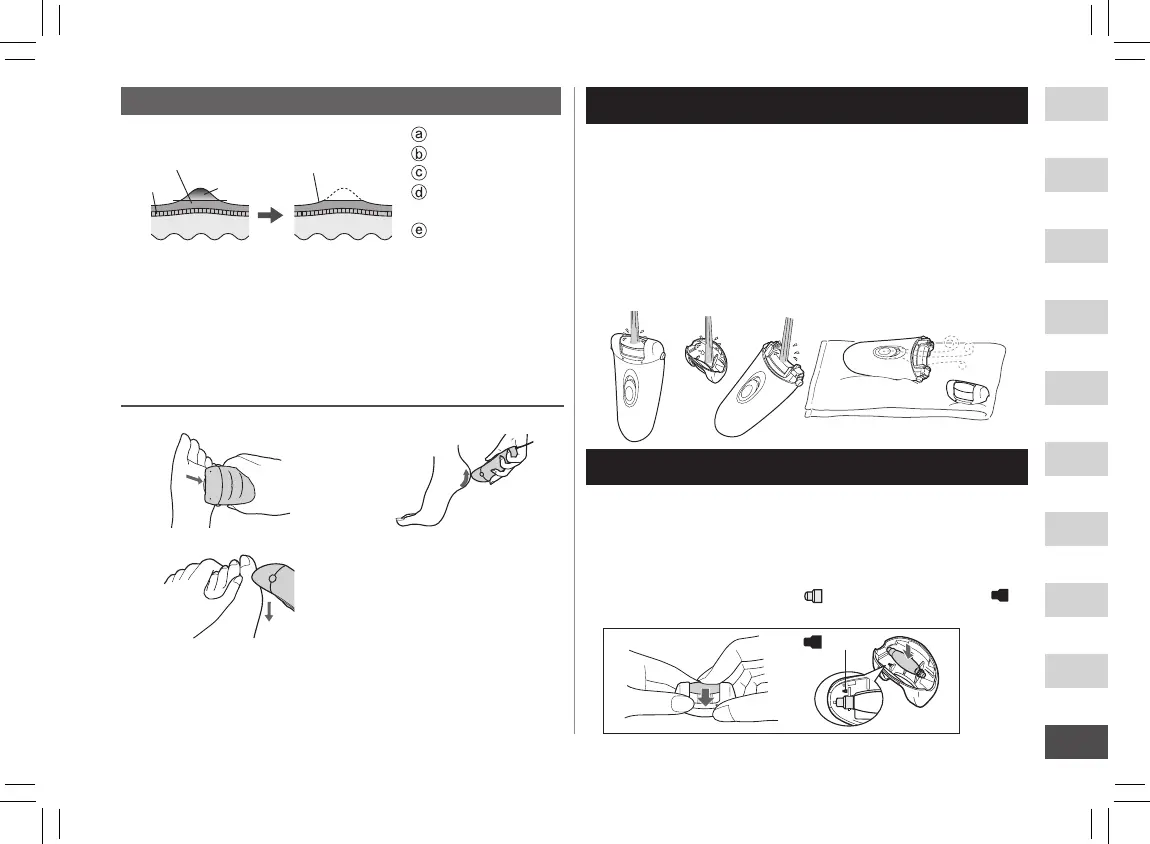 ⓐ
ⓑ
ⓒ
ⓓ
ⓔ