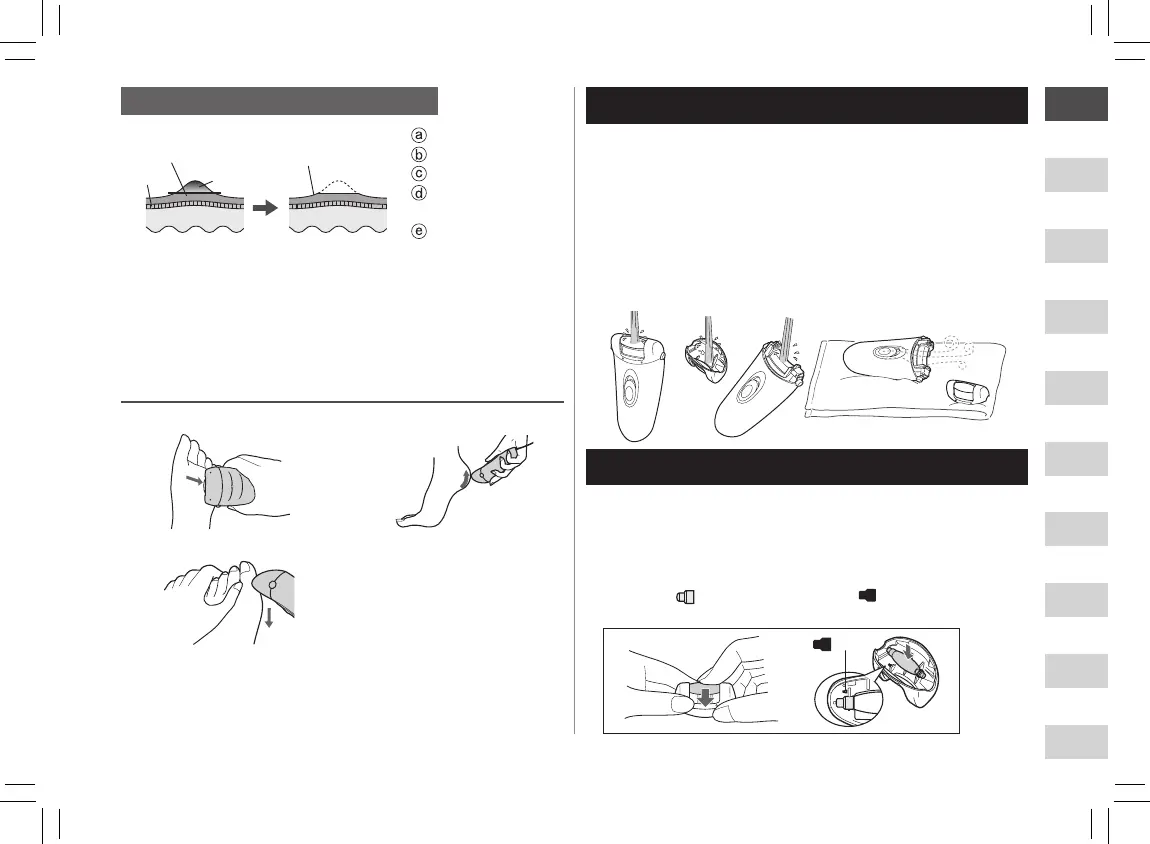 ⓐ
ⓑ
ⓒ
ⓓ
ⓔ