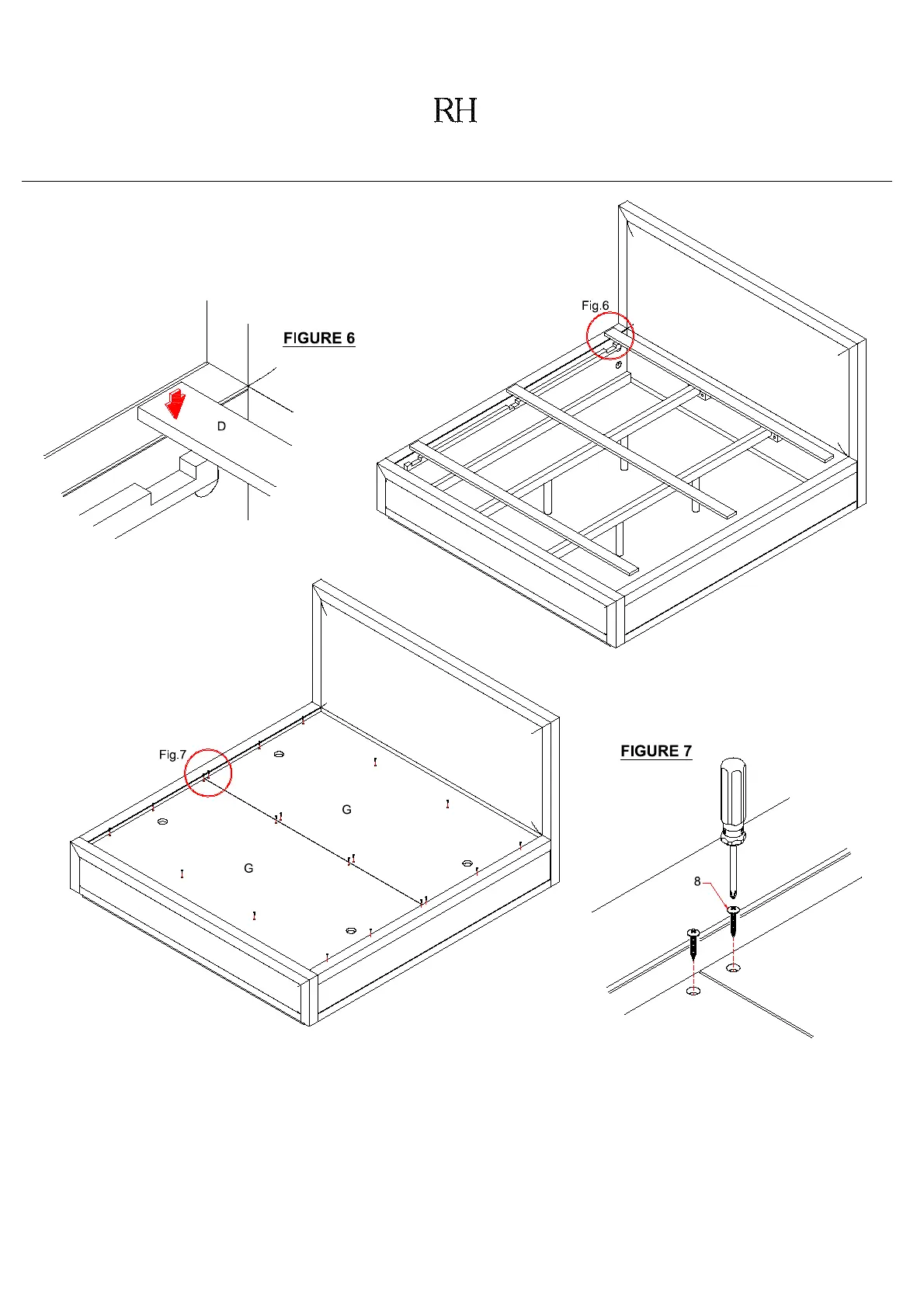 RH

FIGURE 6

D

Fig.6

Fig.7

G

G

FIGURE 7

8