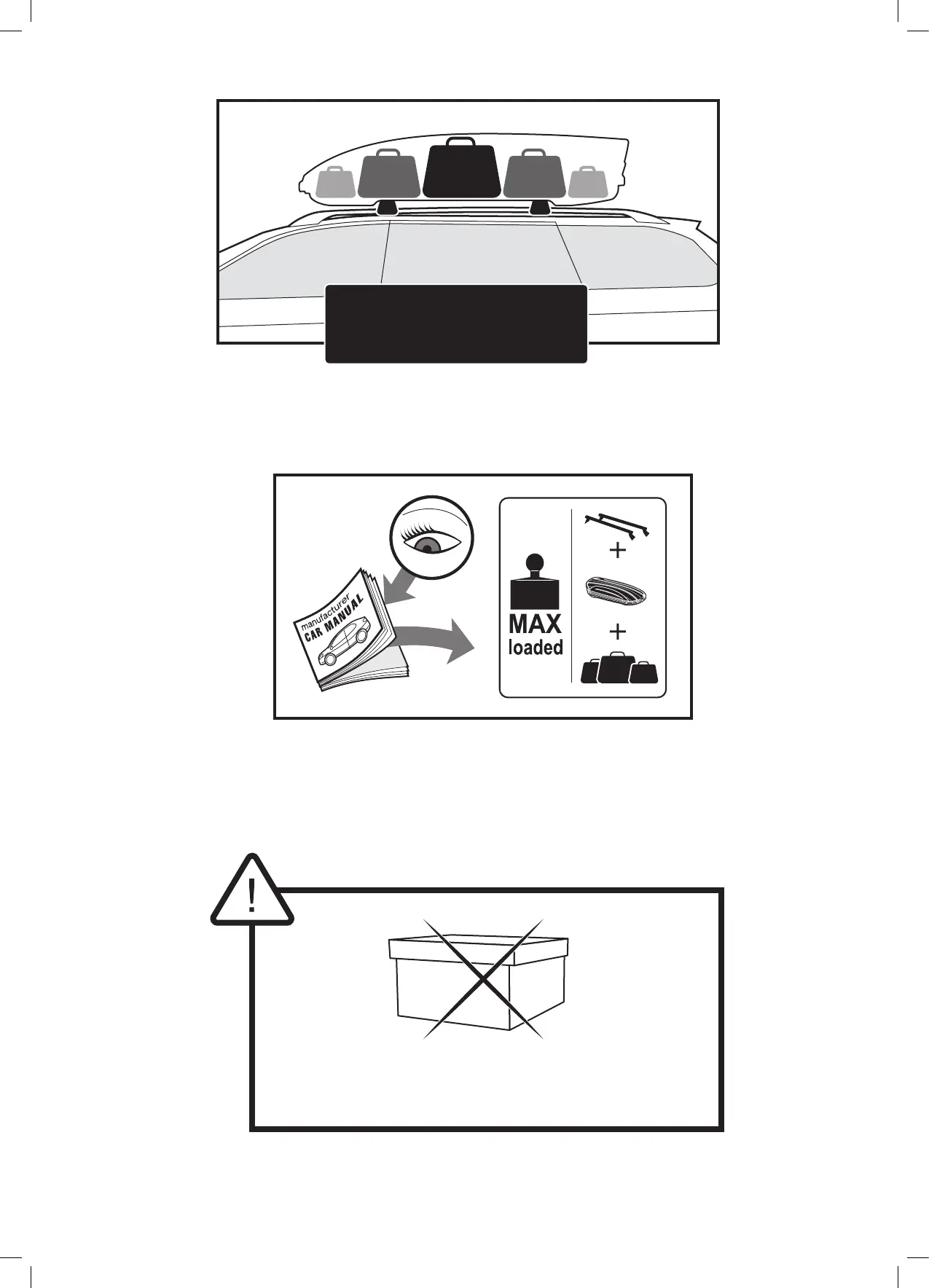 manufacturer
CAR MANUAL

MAX
loaded

+

+

!