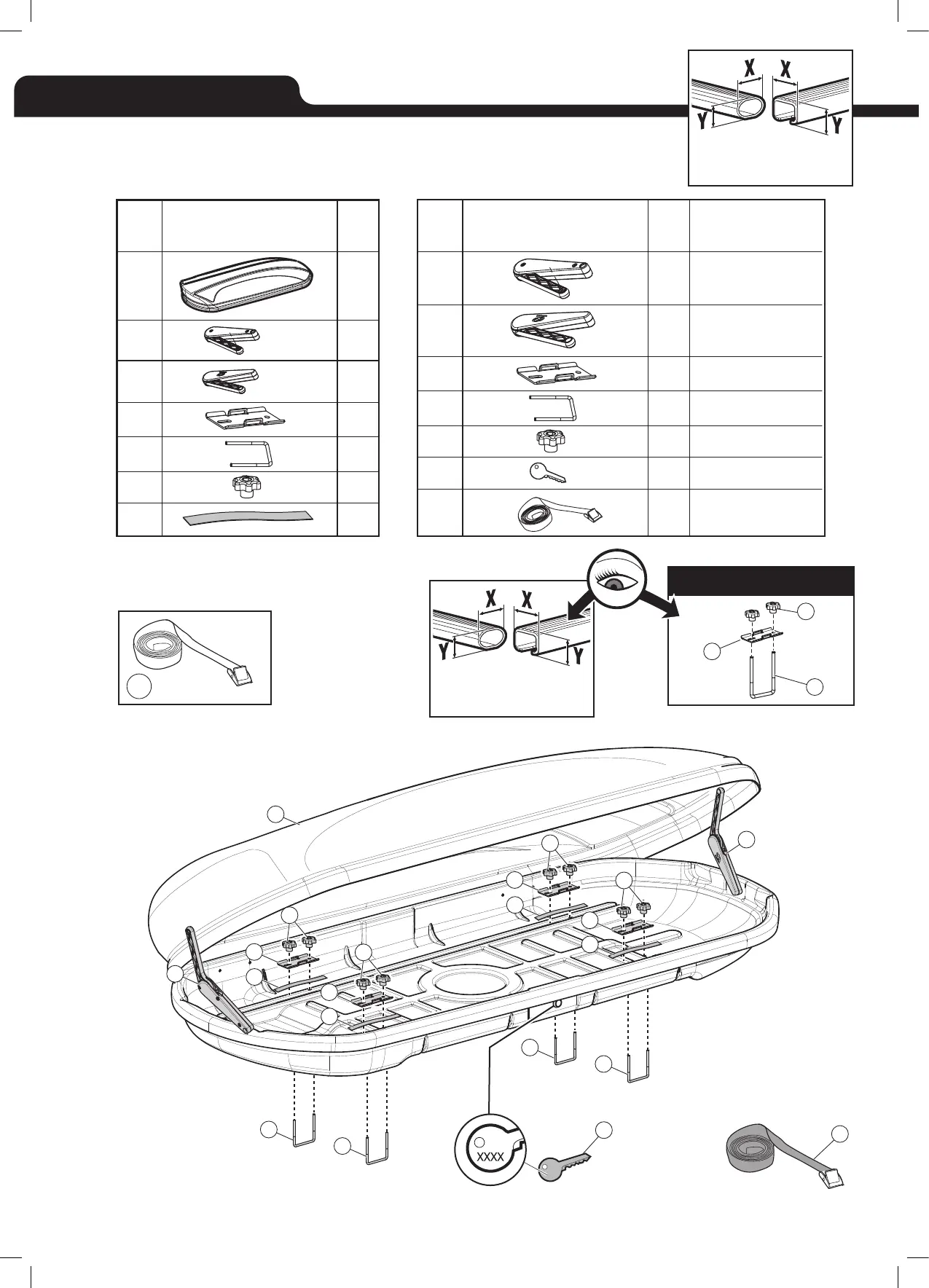 X X
Y Y

X X
Y Y

XXXX