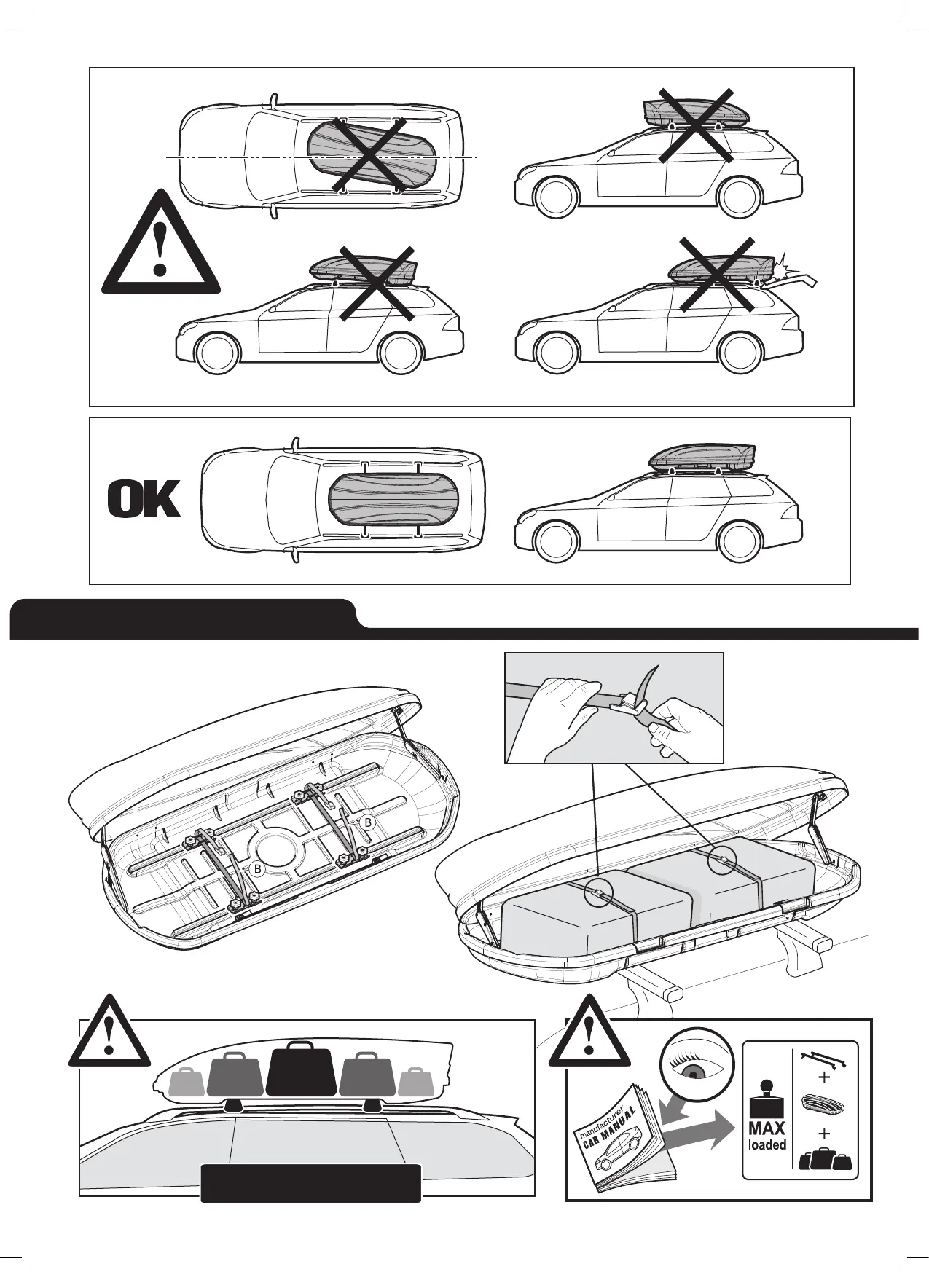 OK

B

B

manufacturer
CAR MANUAL

MAX
loaded

+

+