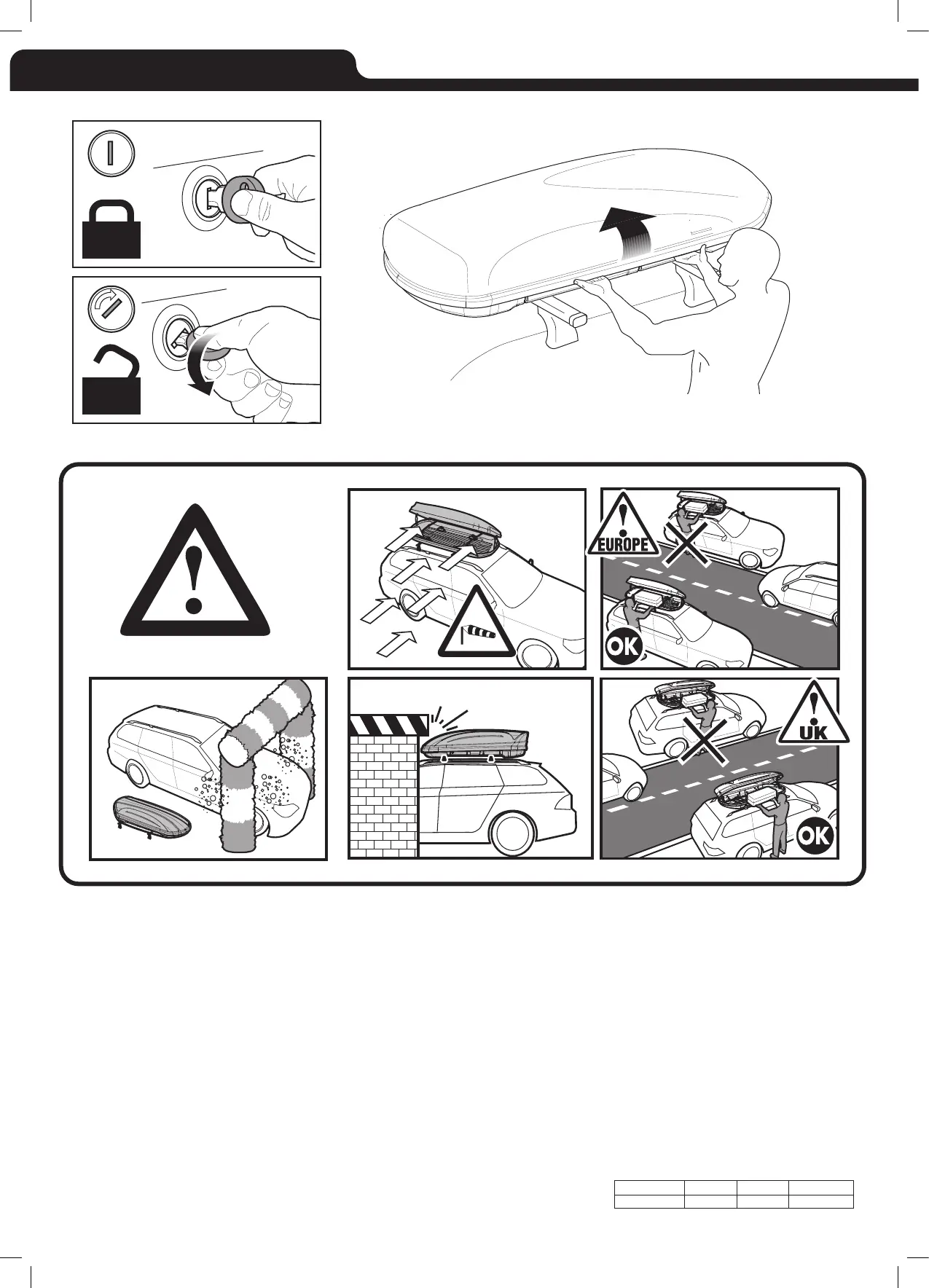 EUROPE

OK

UK

OK