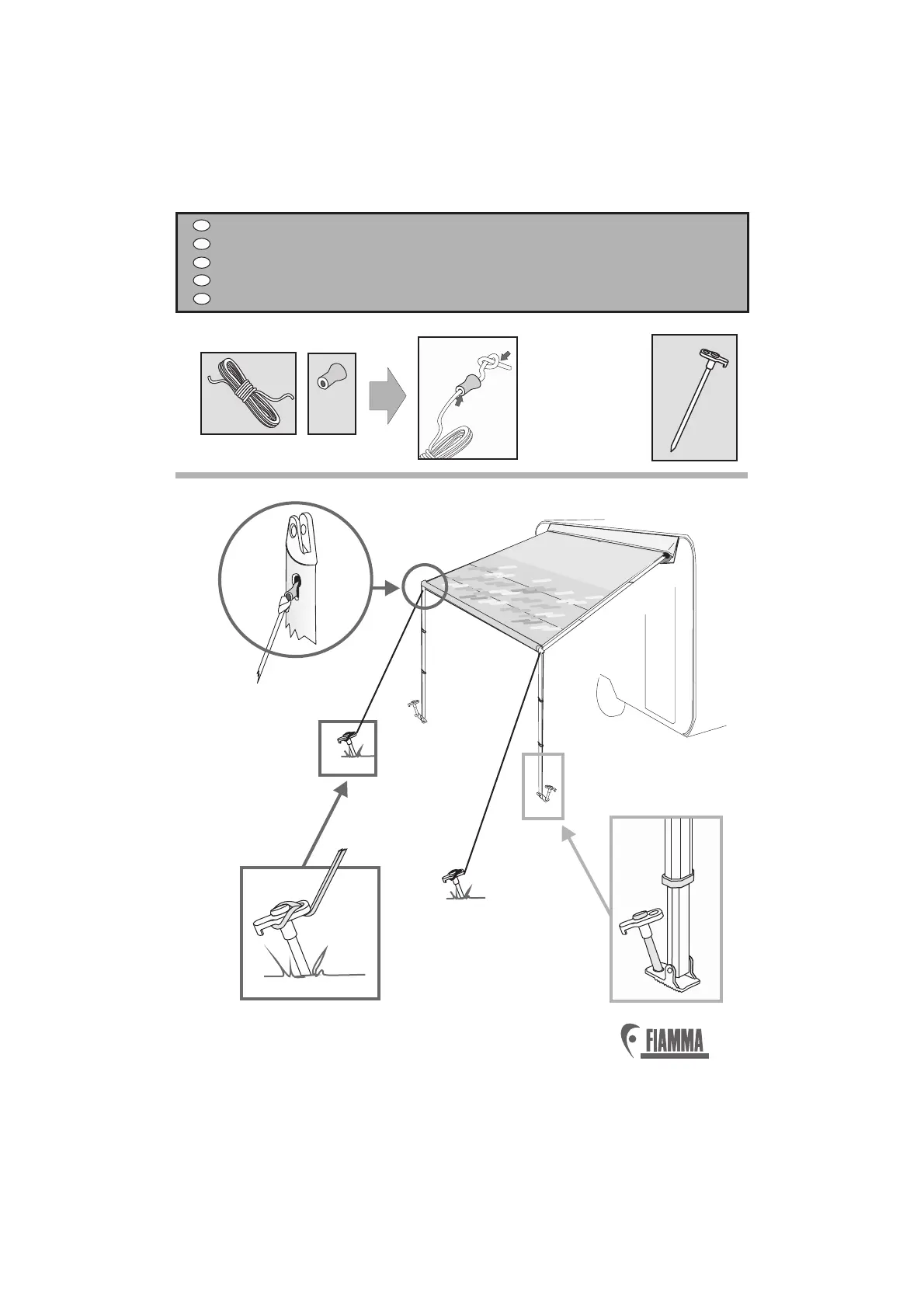 FIAMMA