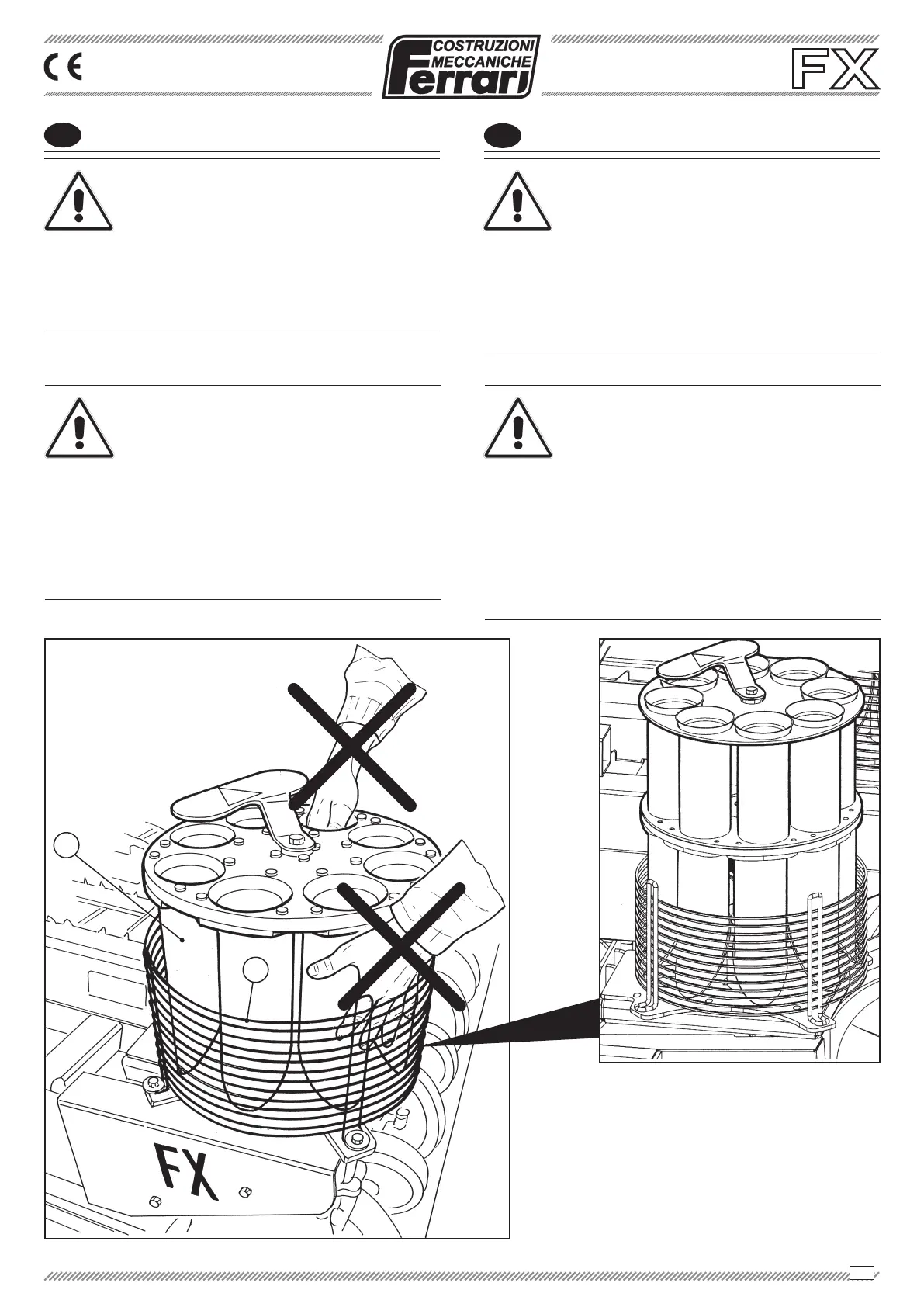 CE

COSTRUZIONI MECCANICHE Ferrari

FX

FX