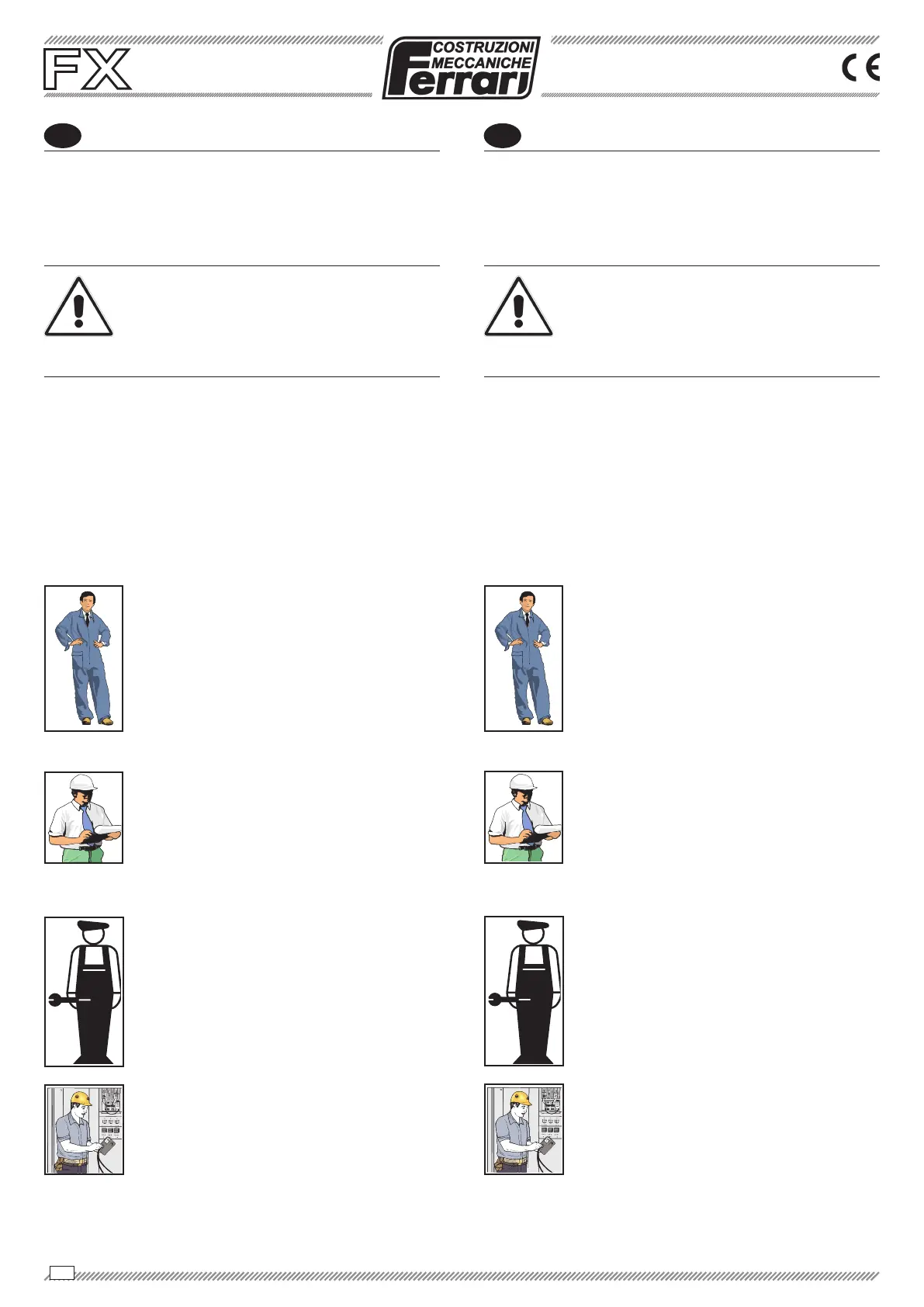 FX

COSTRUZIONI MECCANICHE Ferrari

CE