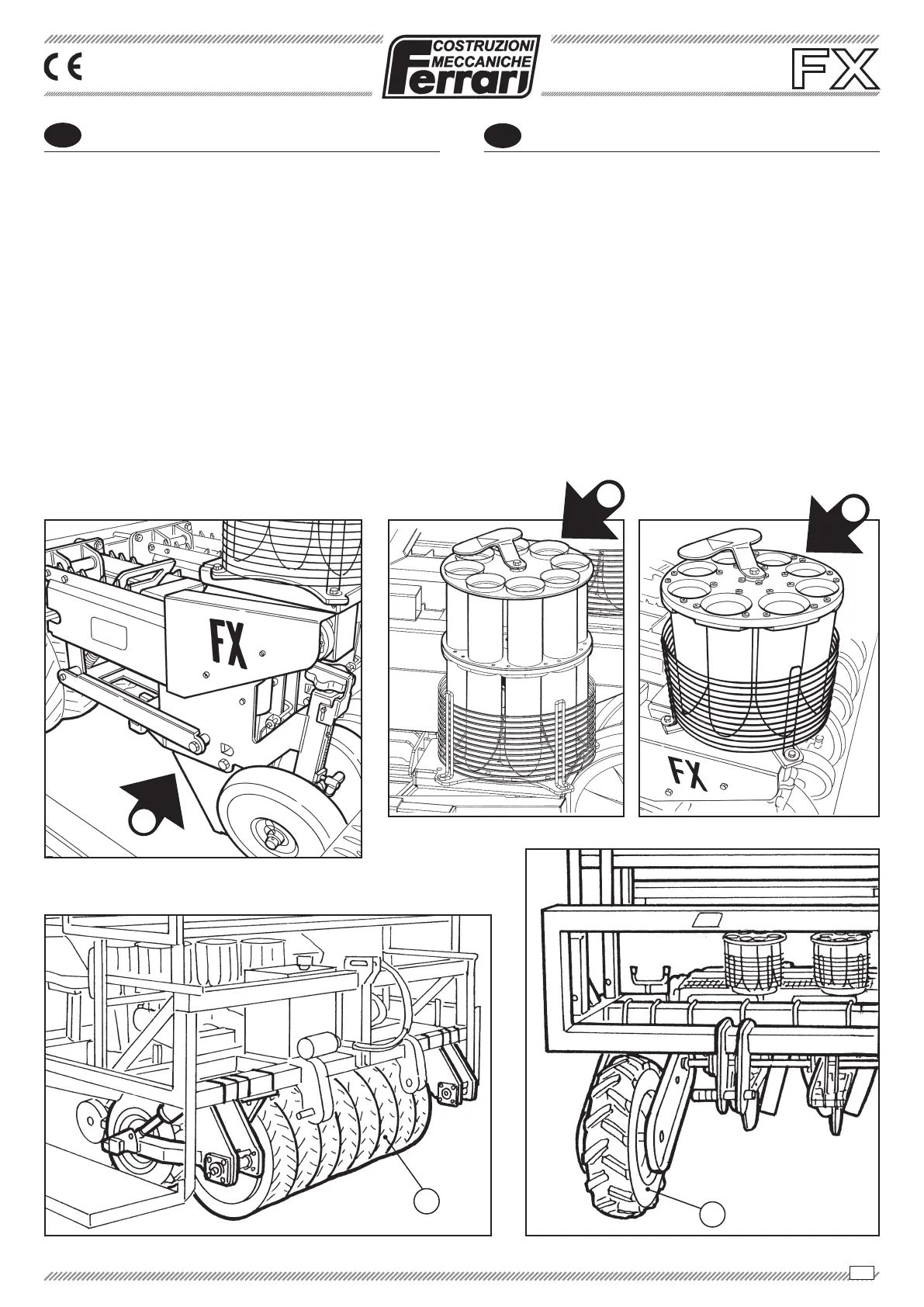 CE

COSTRUZIONI MECCANICHE Ferrari

FX

FX

FX