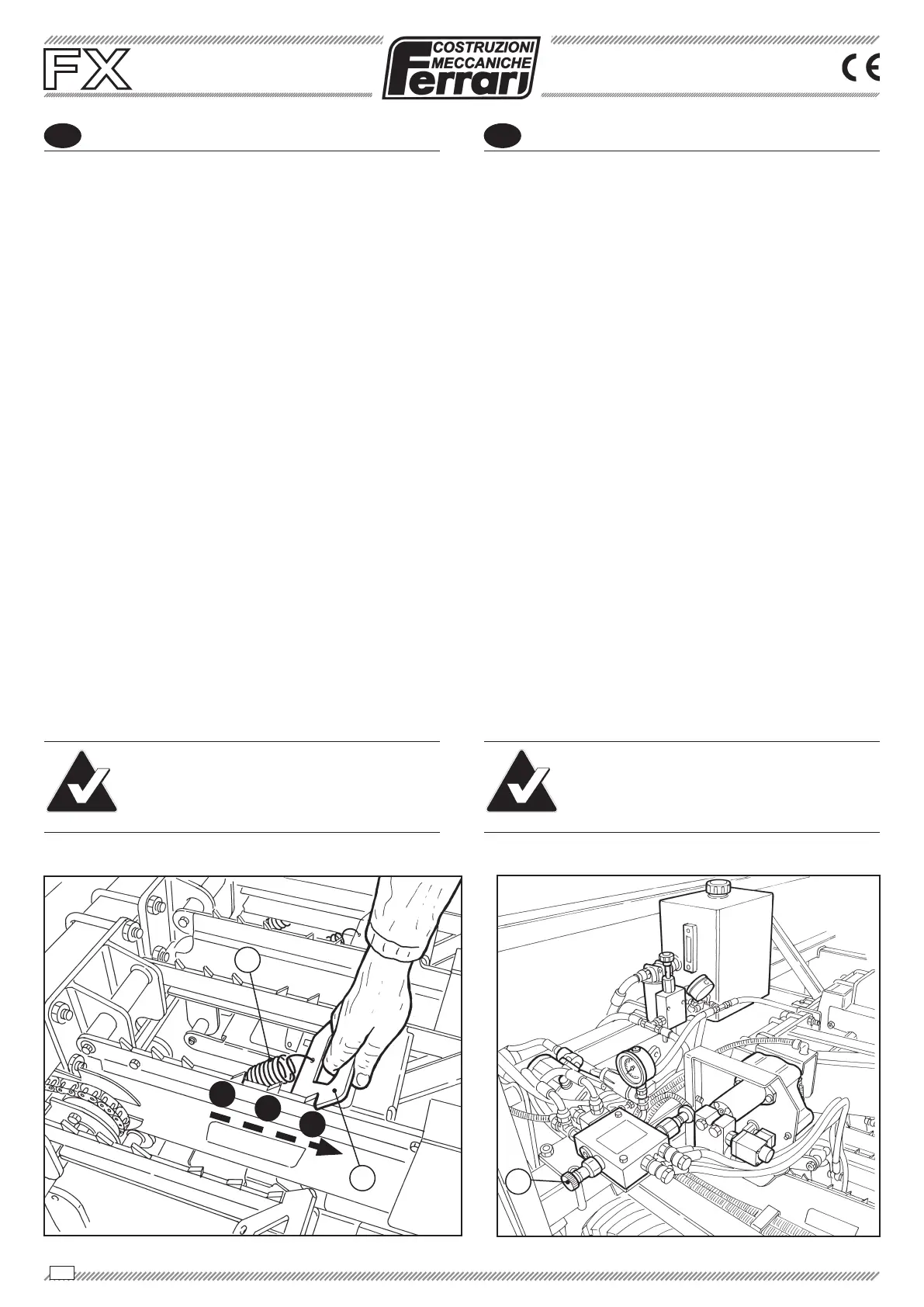 FX

COSTRUZIONI MECCANICHE Ferrari

CE