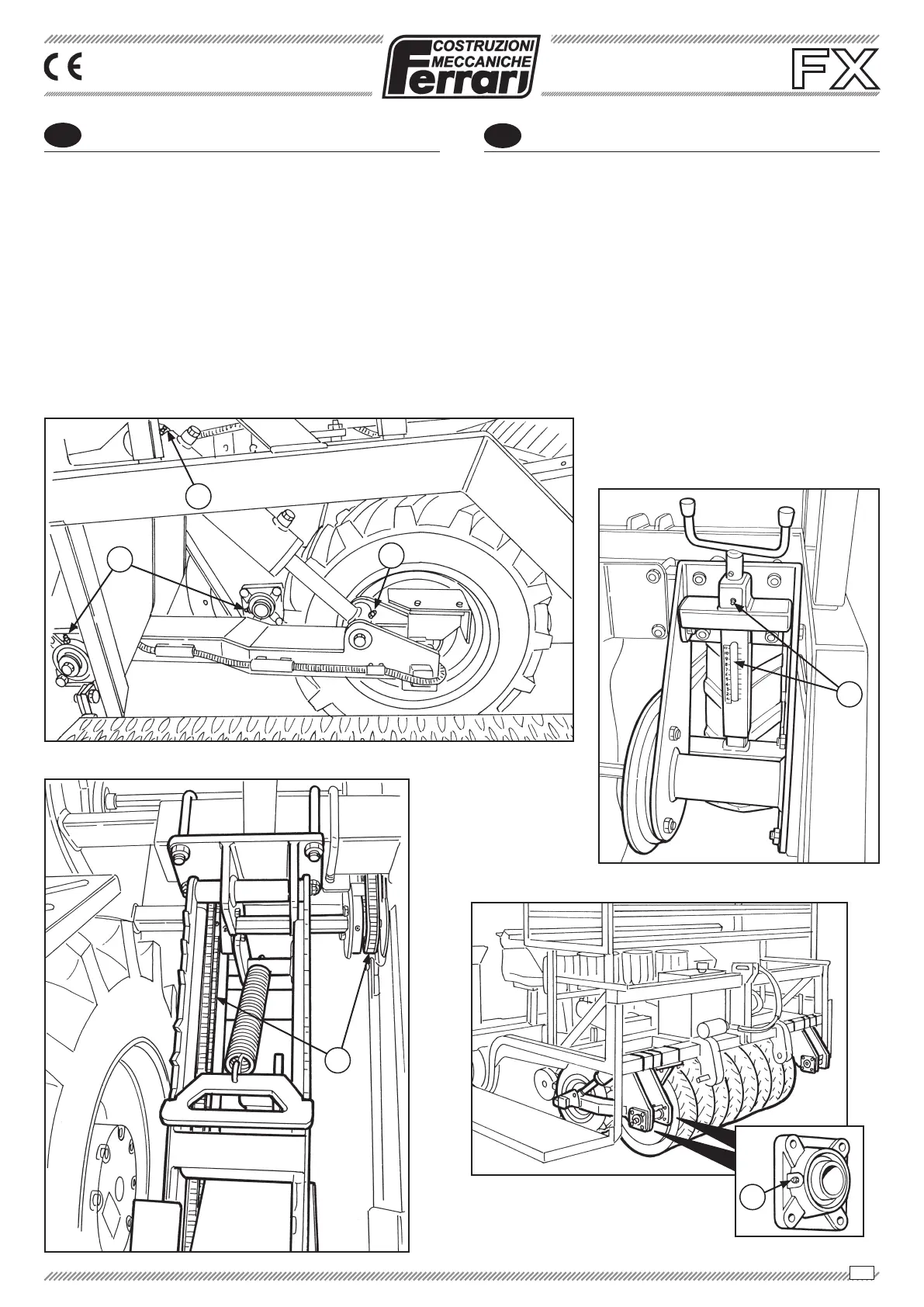 CE

COSTRUZIONI MECCANICHE Ferrari

FX