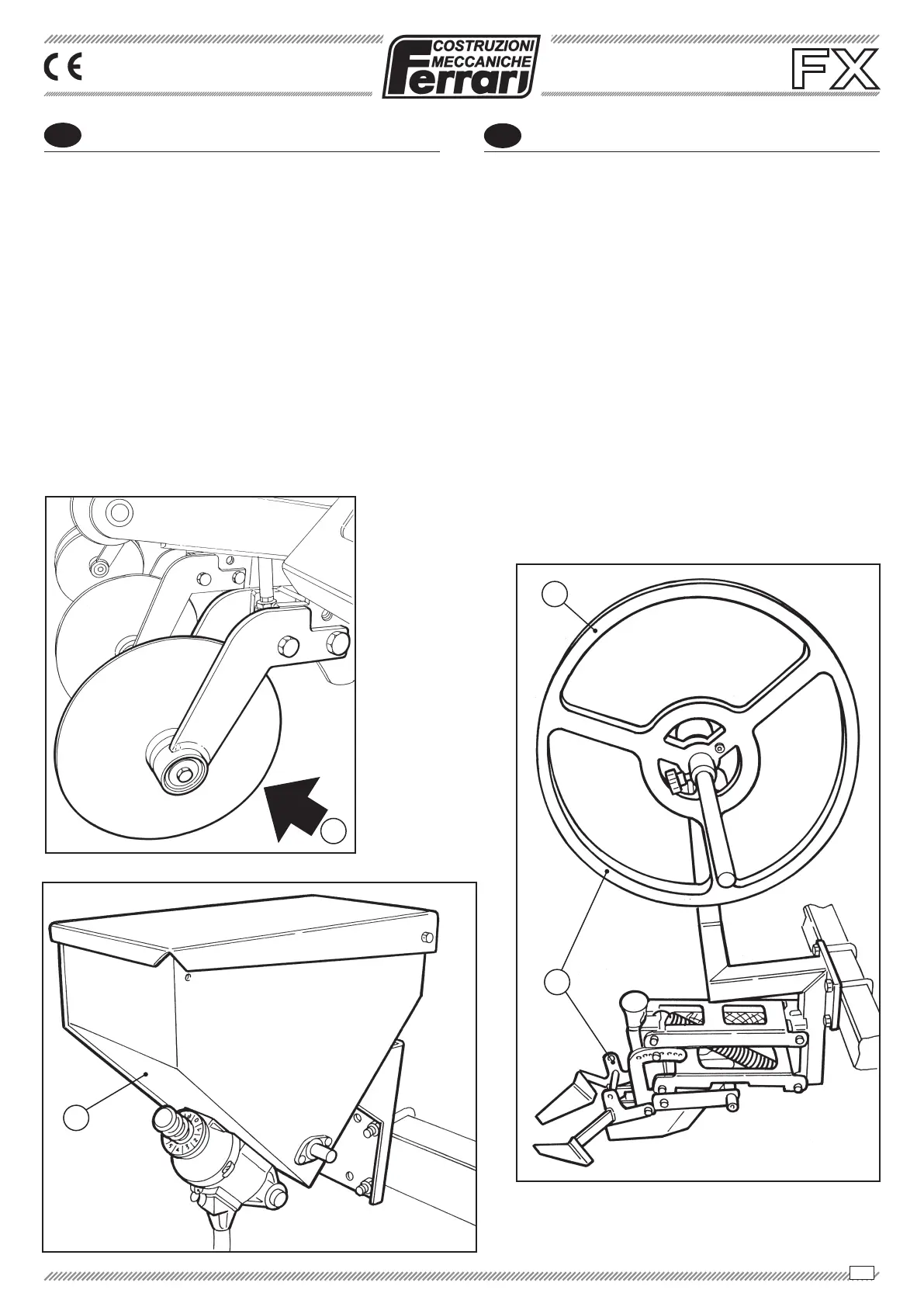 CE

COSTRUZIONI MECCANICHE Ferrari

FX