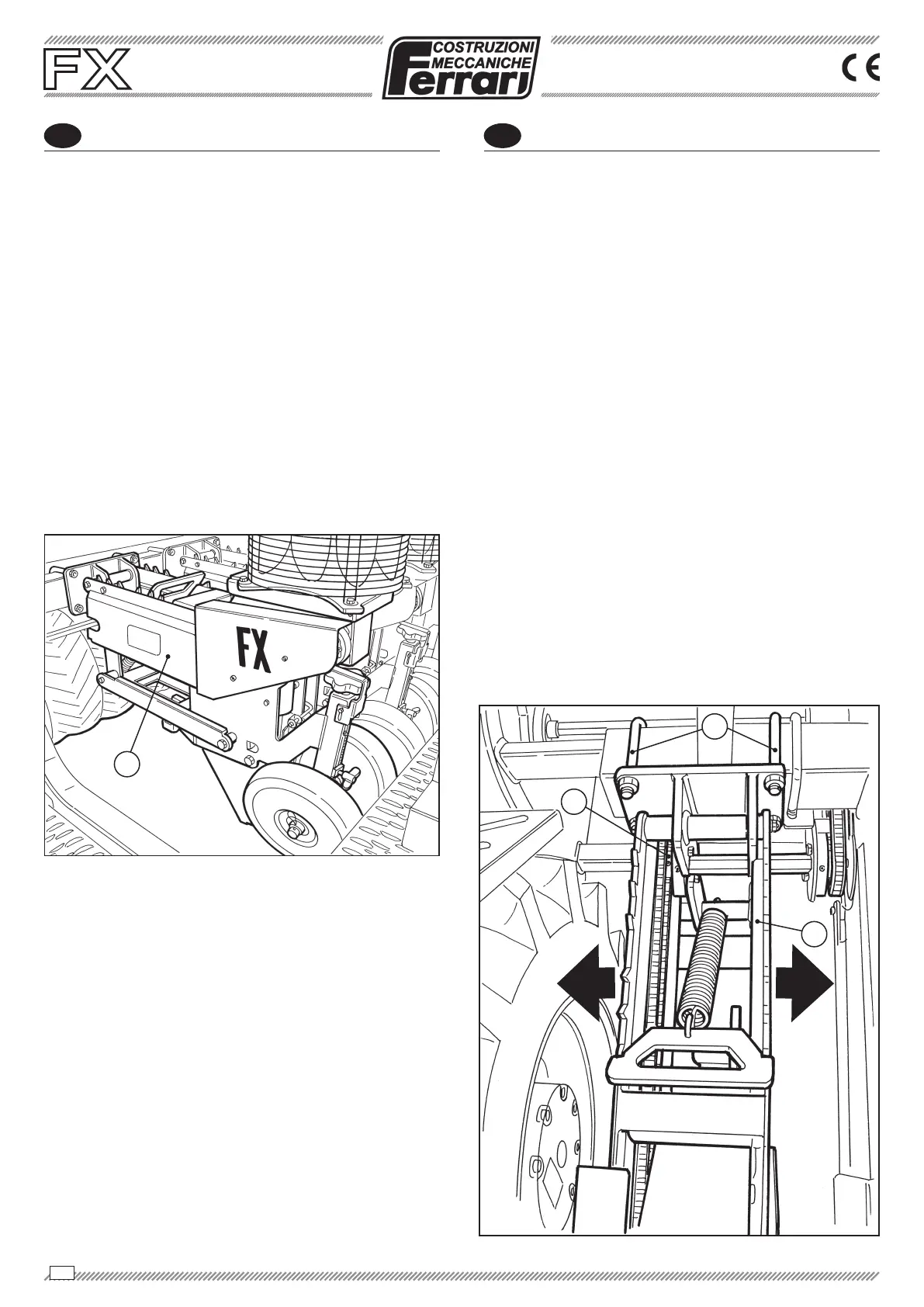 FX

COSTRUZIONI MECCANICHE Ferrari

CE

FX