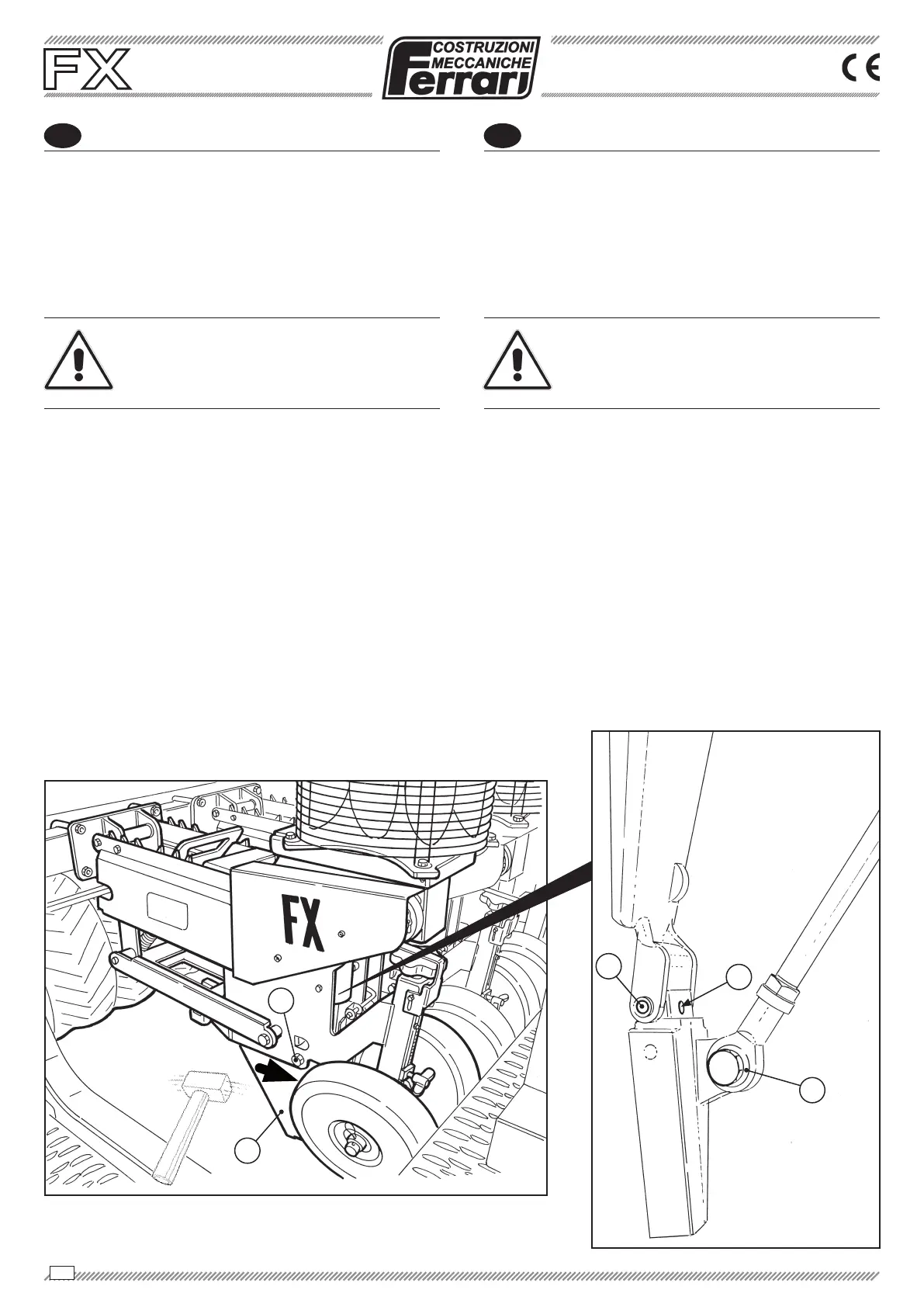 FX

COSTRUZIONI MECCANICHE Ferrari

CE

FX